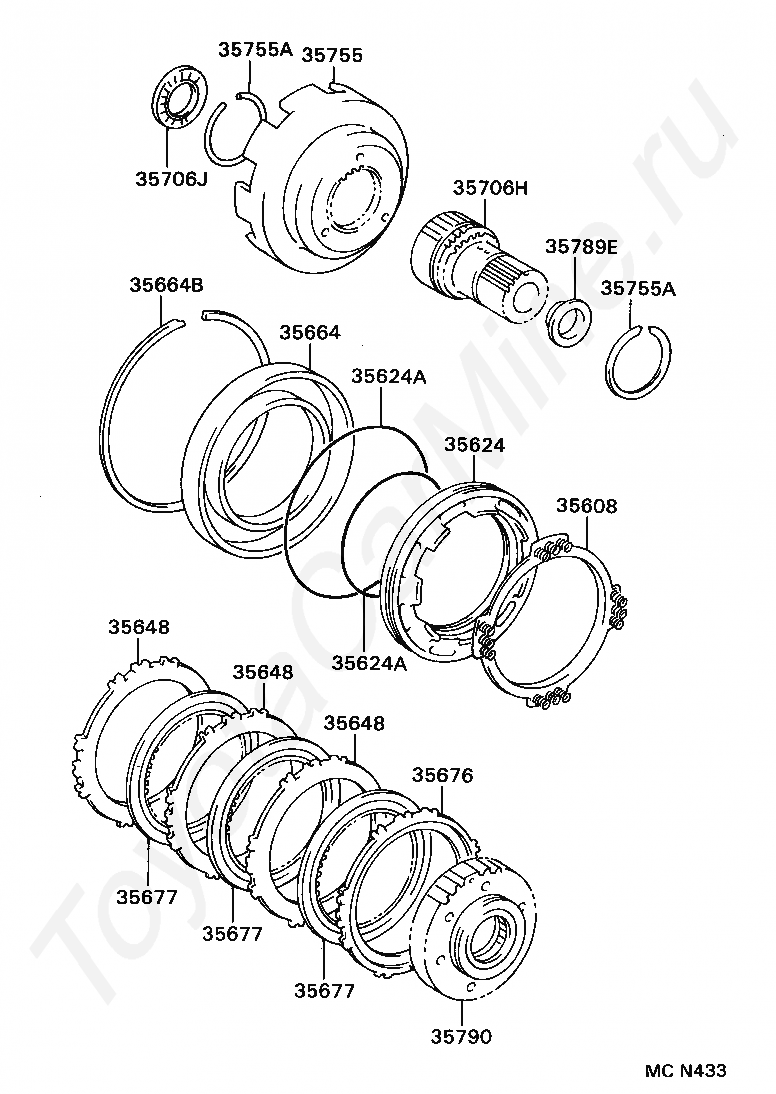 35755A
35755
35706J
35706H
35789E
35755A
35664B
35664
35624A
35624
35608
35624A
35648
35648
35648
35676
35677
35677
35677
35790
MC N433
ToyotaCarMine.ru