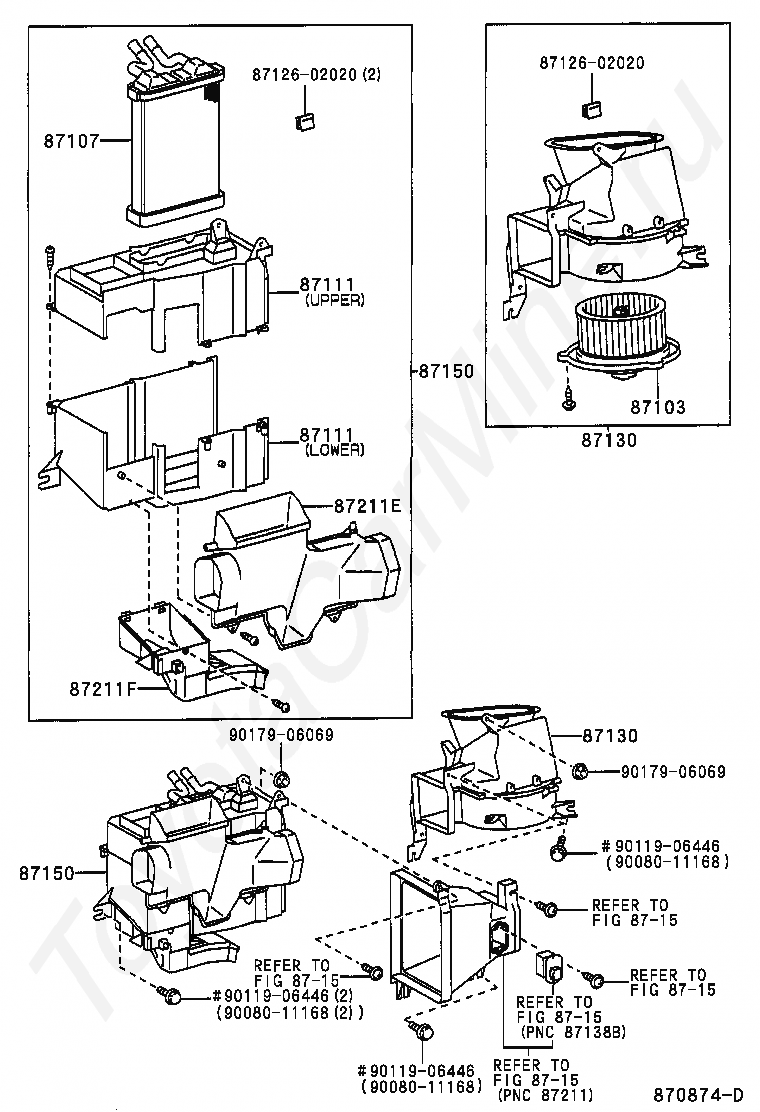 87126-02020 (2)

87107

87111
(UPPER)

87150

87111
(LOWER)

87211E

87211F

87126-02020

87103

87130

90179-06069

87130

90179-06069

#90119-06446
(90080-11168)

87150

REFER TO
FIG 87-15

REFER TO
FIG 87-15

REFER TO
FIG 87-15

#90119-06446 (2)
(90080-11168 (2))

REFER TO
FIG 87-15
(PNC 87138B)

#90119-06446
(90080-11168)

REFER TO
FIG 87-15
(PNC 87211)

870874-D

ToyotaCarMine.ru