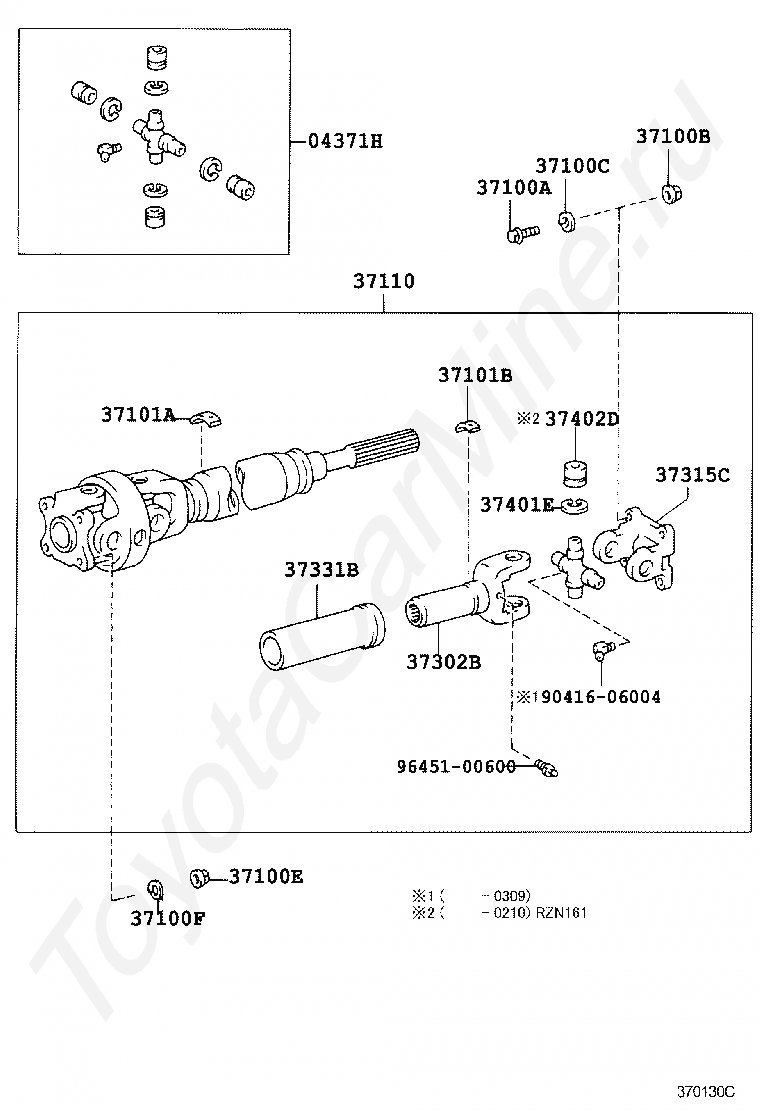 04371H

37100B
37100C
37100A

37110

37101B
37101A
※2 37402D
37315C
37401E
37331B
37302B
※1 90416-06004
96451-00600

37100E
37100F

※1 (  -0309)
※2 (  -0210) RZN161

ToyotaCarMine.ru

370130C