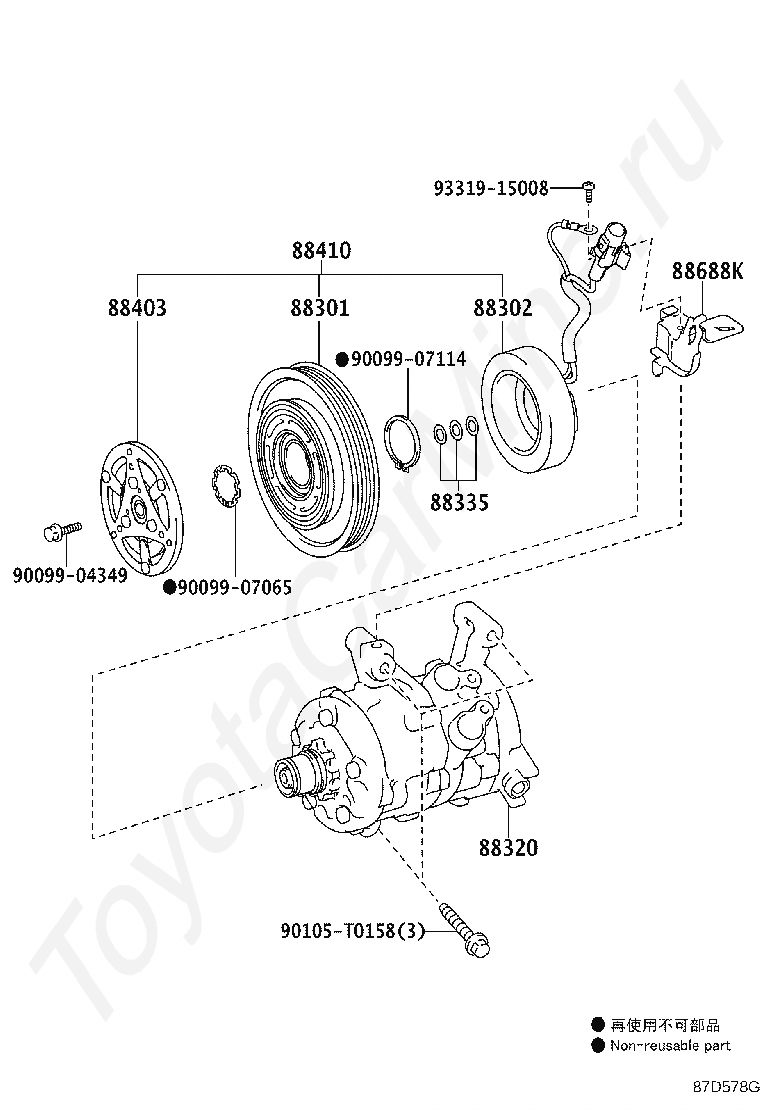 93319-15008

88410

88403

88301

88302

88688K

●90099-07114

88335

90099-04349

●90099-07065

88320

90105-T0158(3)

● 再使用不可部品
● Non-reusable part

87D578G

ToyotaCarMine.ru