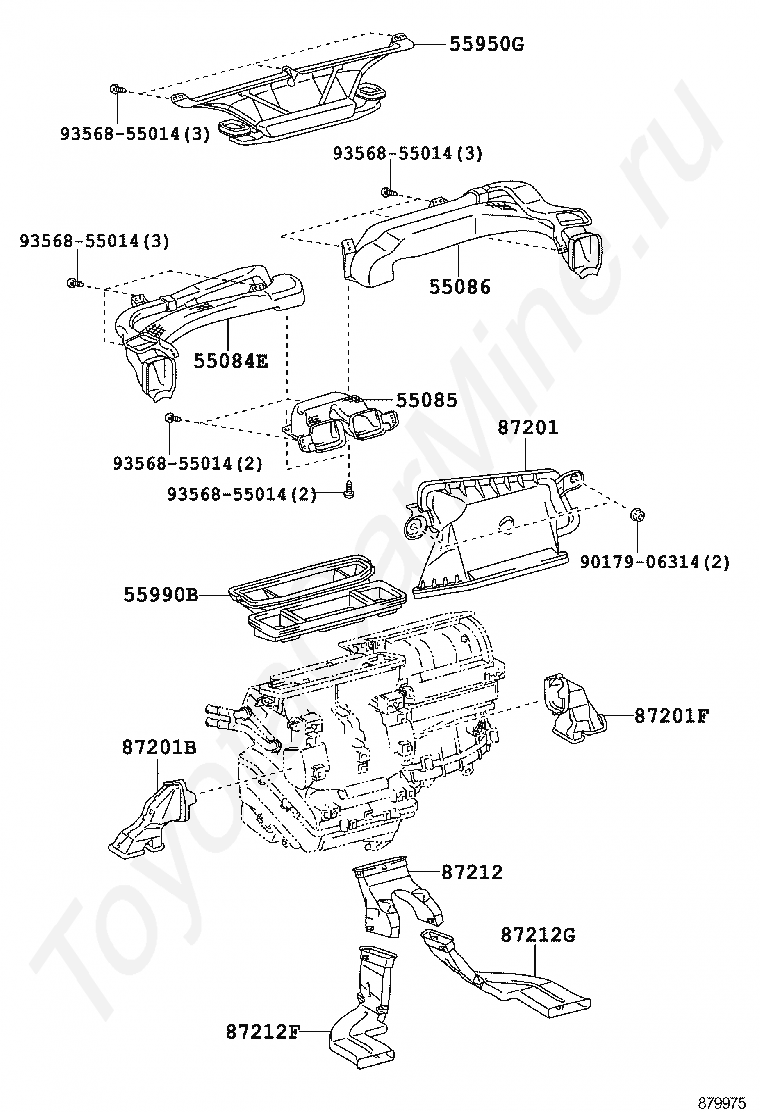 55950G
93568-55014(3)
93568-55014(3)
93568-55014(3)
55086
55084E
55085
87201
93568-55014(2)
93568-55014(2)
90179-06314(2)
55990B
87201F
87201B
87212
87212G
87212F
879975
ToyotaCarMine.ru