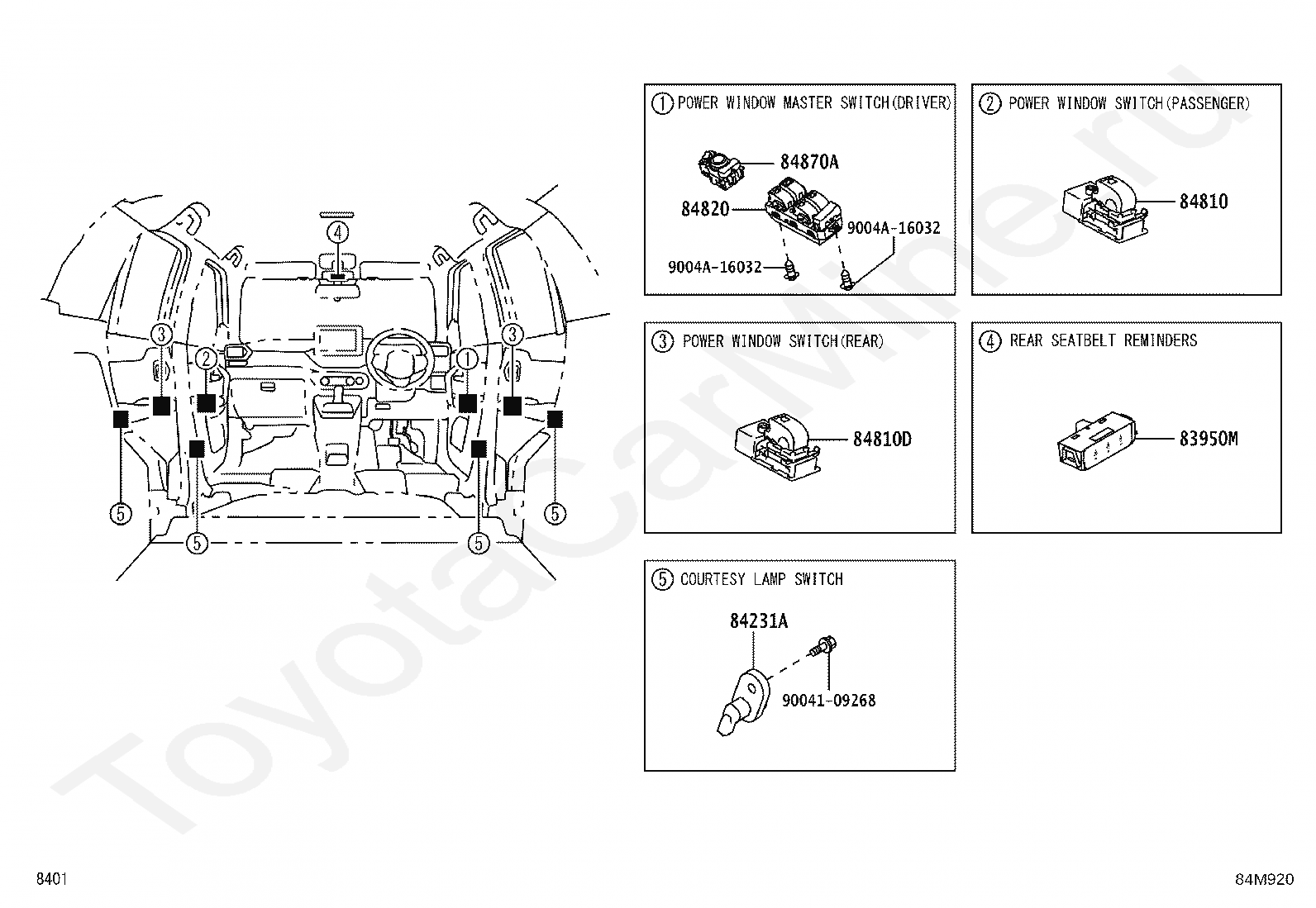 4
3
2
1
3
5
5
5
5

① POWER WINDOW MASTER SWITCH(DRIVER)
84870A
84820
9004A-16032
9004A-16032

② POWER WINDOW SWITCH(PASSENGER)
84810

③ POWER WINDOW SWITCH(REAR)
84810D

④ REAR SEATBELT REMINDERS
83950M

⑤ COURTESY LAMP SWITCH
84231A
90041-09268

ToyotaCarMine.ru

8401
84M920