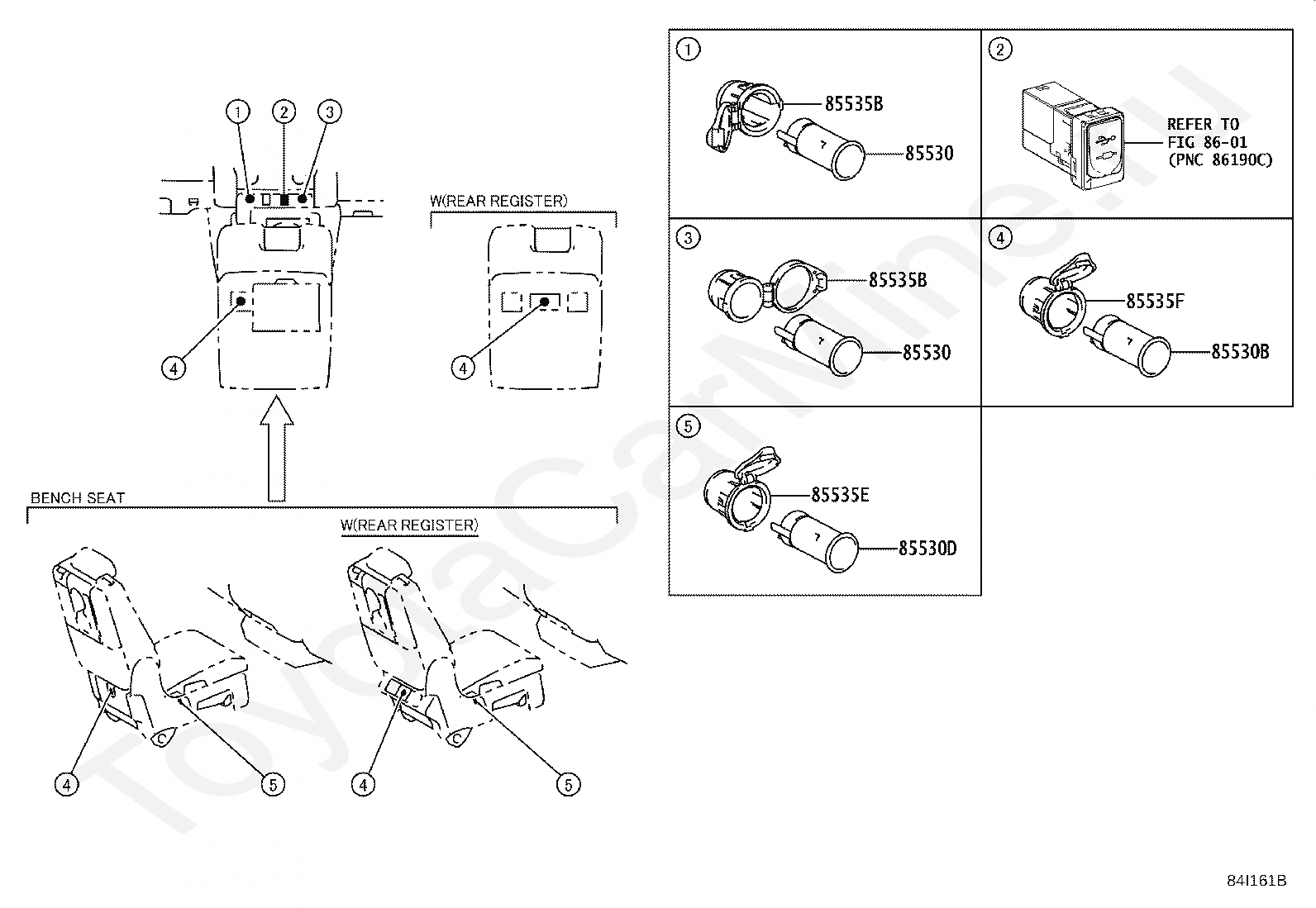 ①
②
③
W(REAR REGISTER)
④
④
BENCH SEAT
W(REAR REGISTER)
④
⑤
④
⑤

①
85535B
85530

②
REFER TO FIG 86-01 (PNC 86190C)

③
85535B
85530

④
85535F
85530B

⑤
85535E
85530D

ToyotaCarMine.ru

84I161B