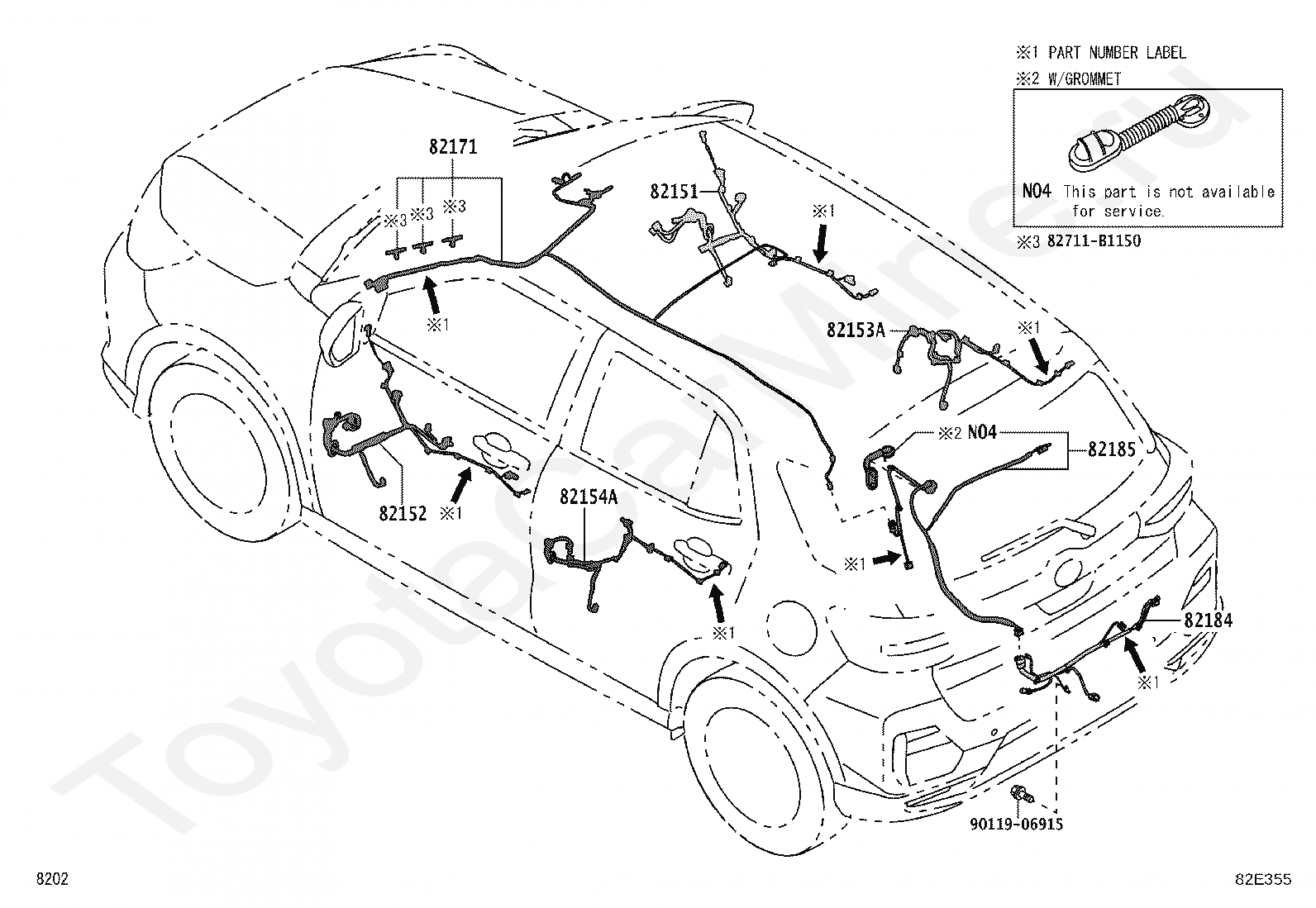 ※1 PART NUMBER LABEL
※2 W/GROMMET

N04 This part is not available for service.

※3 82711-B1150

82171
※3 ※3 ※3
※1
82151
※1
82153A
※1
※2 N04
82185
82152 ※1
82154A
※1
※1
82184
※1
90119-06915

ToyotaCarMine.ru

8202
82E355