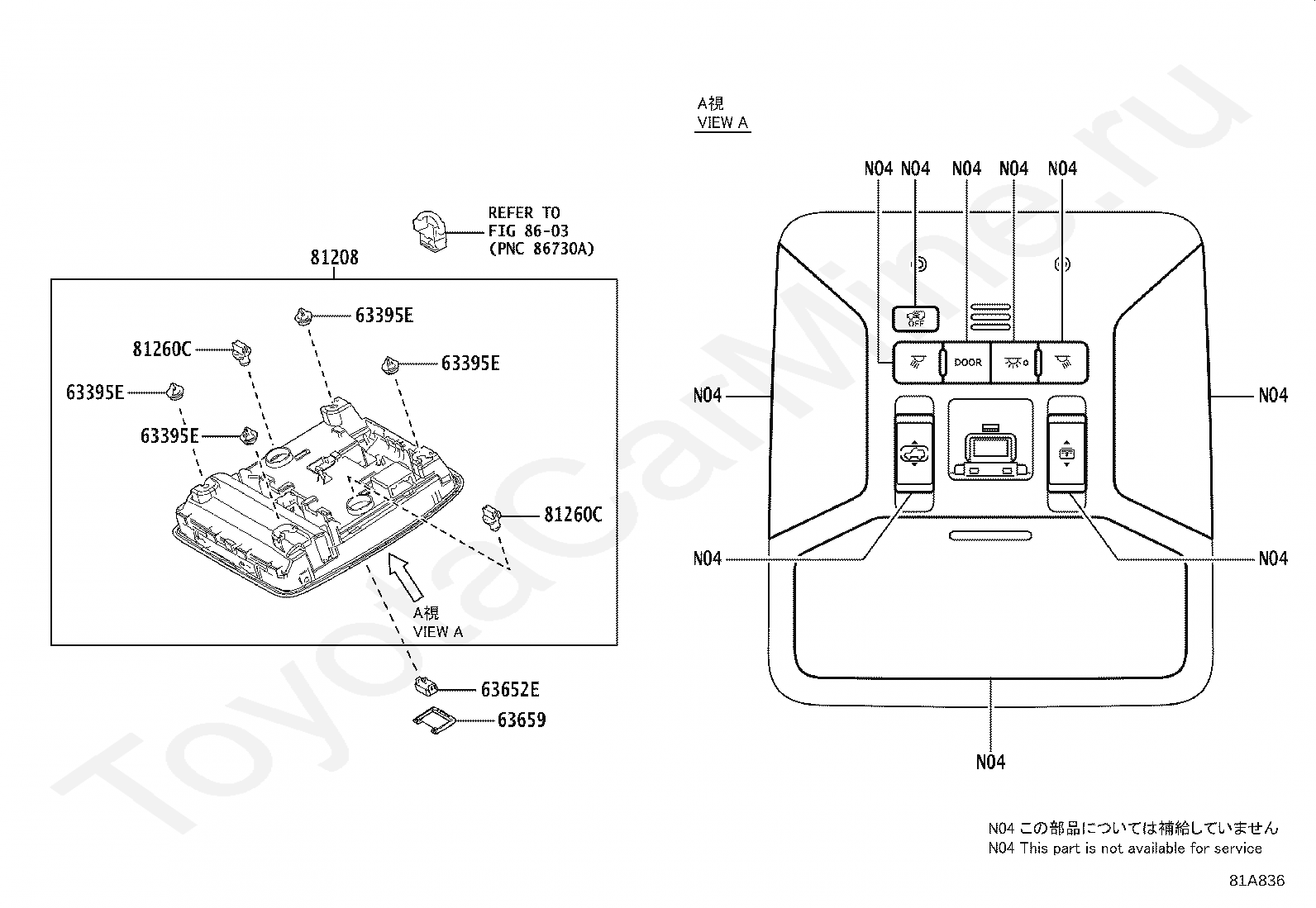 REFER TO
FIG 86-03
(PNC 86730A)

81208

63395E
81260C
63395E
63395E
63395E
81260C

A視
VIEW A

63652E
63659

A視
VIEW A

N04 N04 N04 N04 N04

OFF
DOOR

N04
N04
N04
N04
N04

N04 この部品については補給していません
N04 This part is not available for service

81A836

ToyotaCarMine.ru