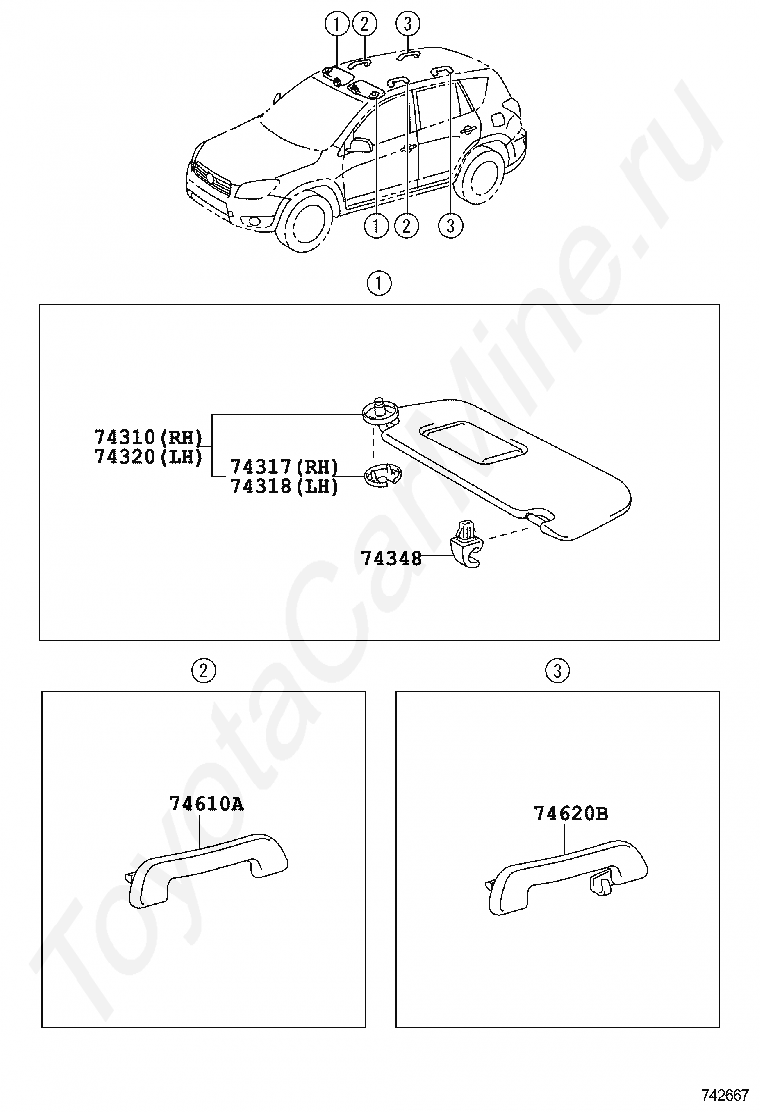 ① ② ③

① ② ③

①

74310(RH)
74320(LH)

74317(RH)
74318(LH)

74348

②

74610A

③

74620B

ToyotaCarMine.ru

742667