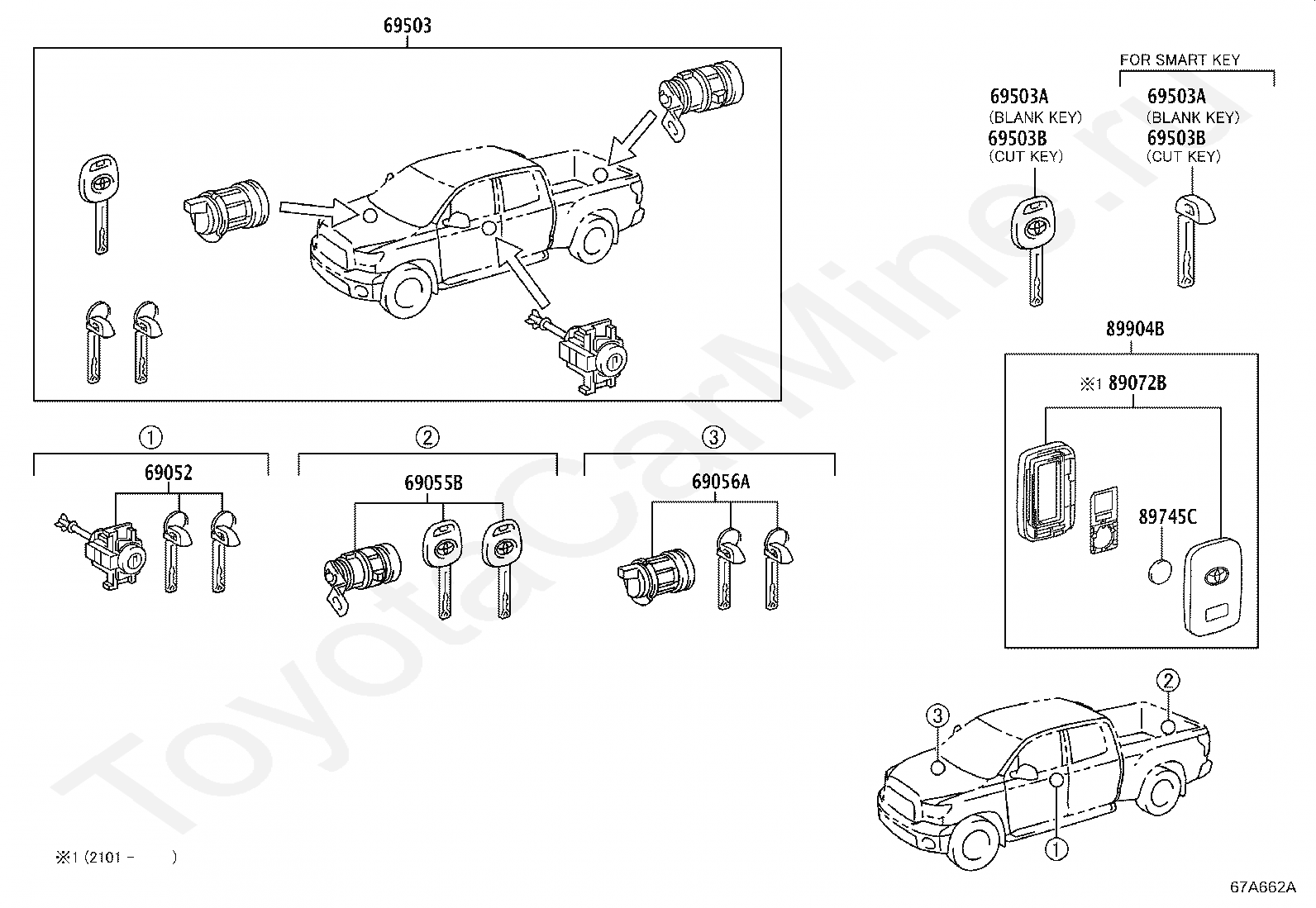 69503

FOR SMART KEY

69503A
(BLANK KEY)
69503B
(CUT KEY)

69503A
(BLANK KEY)
69503B
(CUT KEY)

89904B

※1 89072B

89745C

①
69052

②
69055B

③
69056A

③
②
①

※1 (2101 -        )

67A662A

ToyotaCarMine.ru