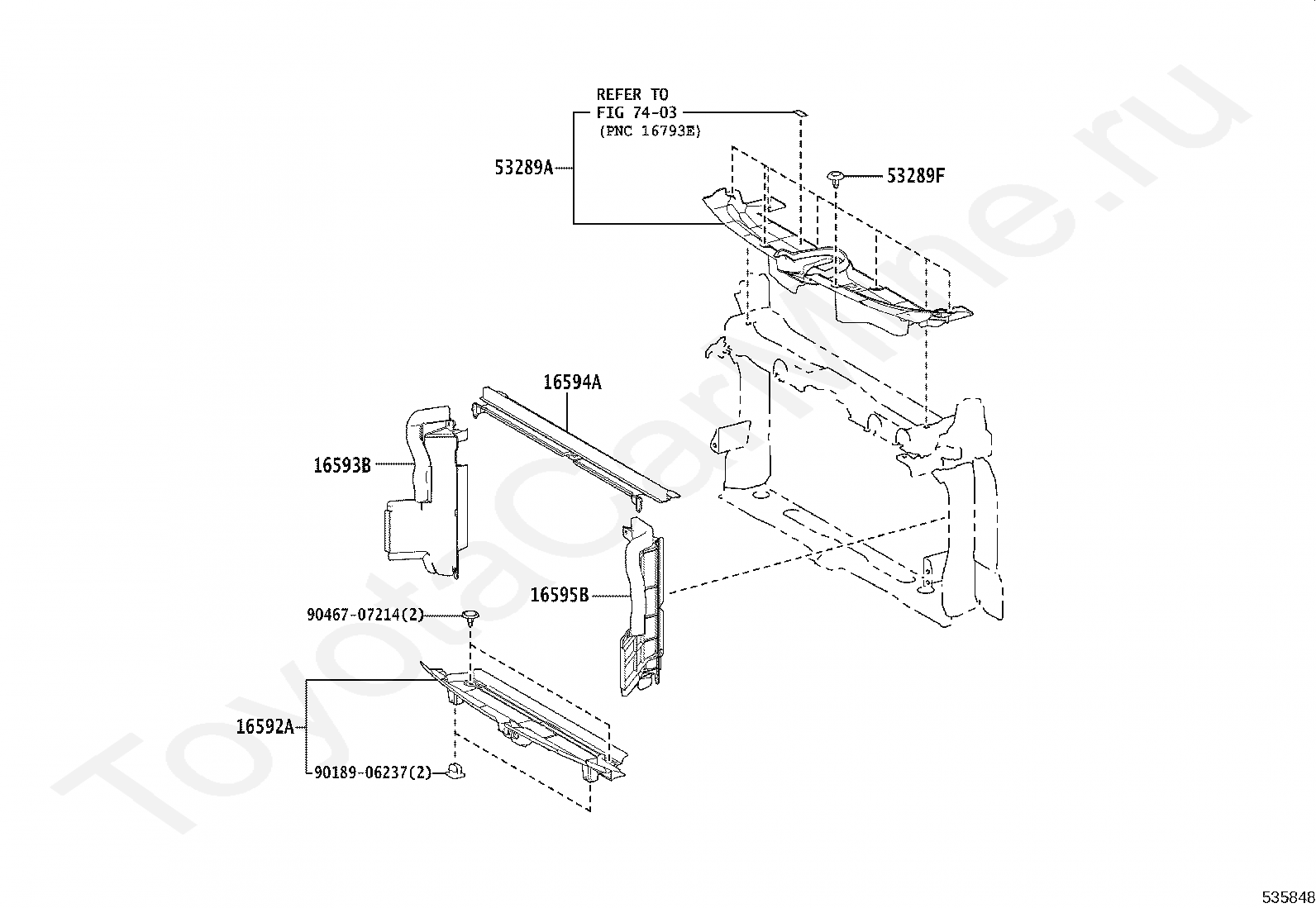 REFER TO
FIG 74-03
(PNC 16793E)

53289A

53289F

16594A

16593B

16595B

90467-07214(2)

16592A

90189-06237(2)

ToyotaCarMine.ru

535848