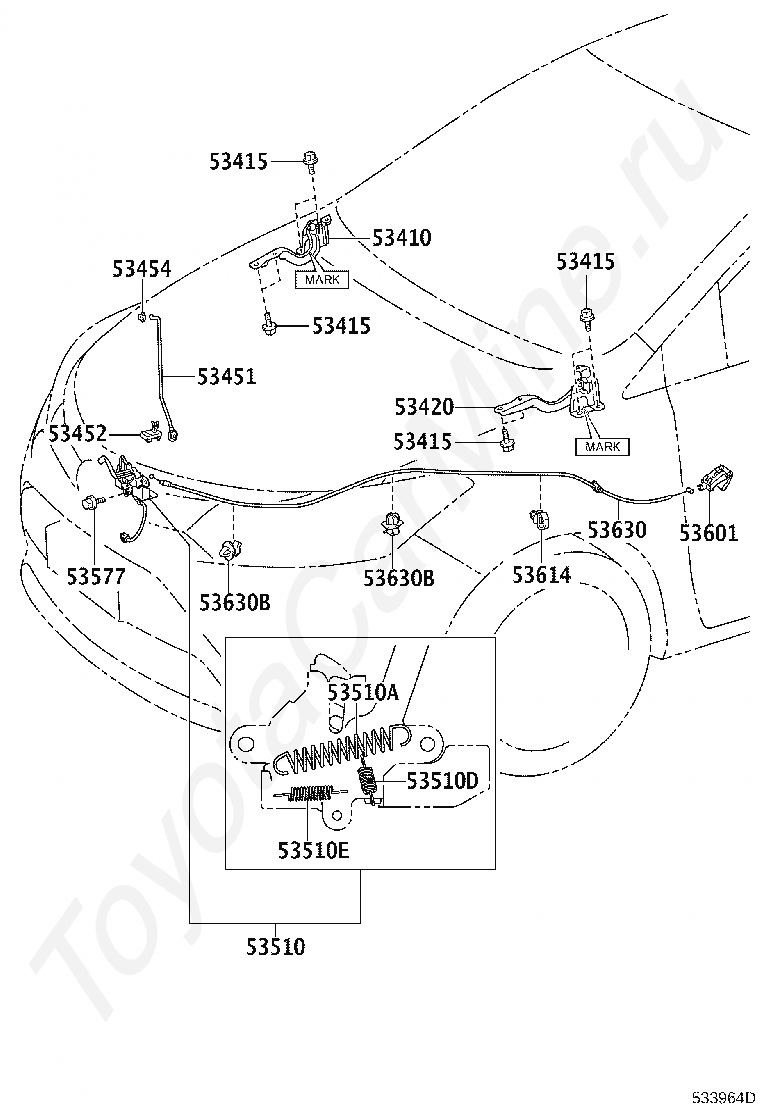 53415
53410
MARK
53454
53415
53415
53451
53420
53452
53415
MARK
53577
53630B
53630B
53614
53630
53601
53510A
53510D
53510E
53510
ToyotaCarMine.ru
533964D