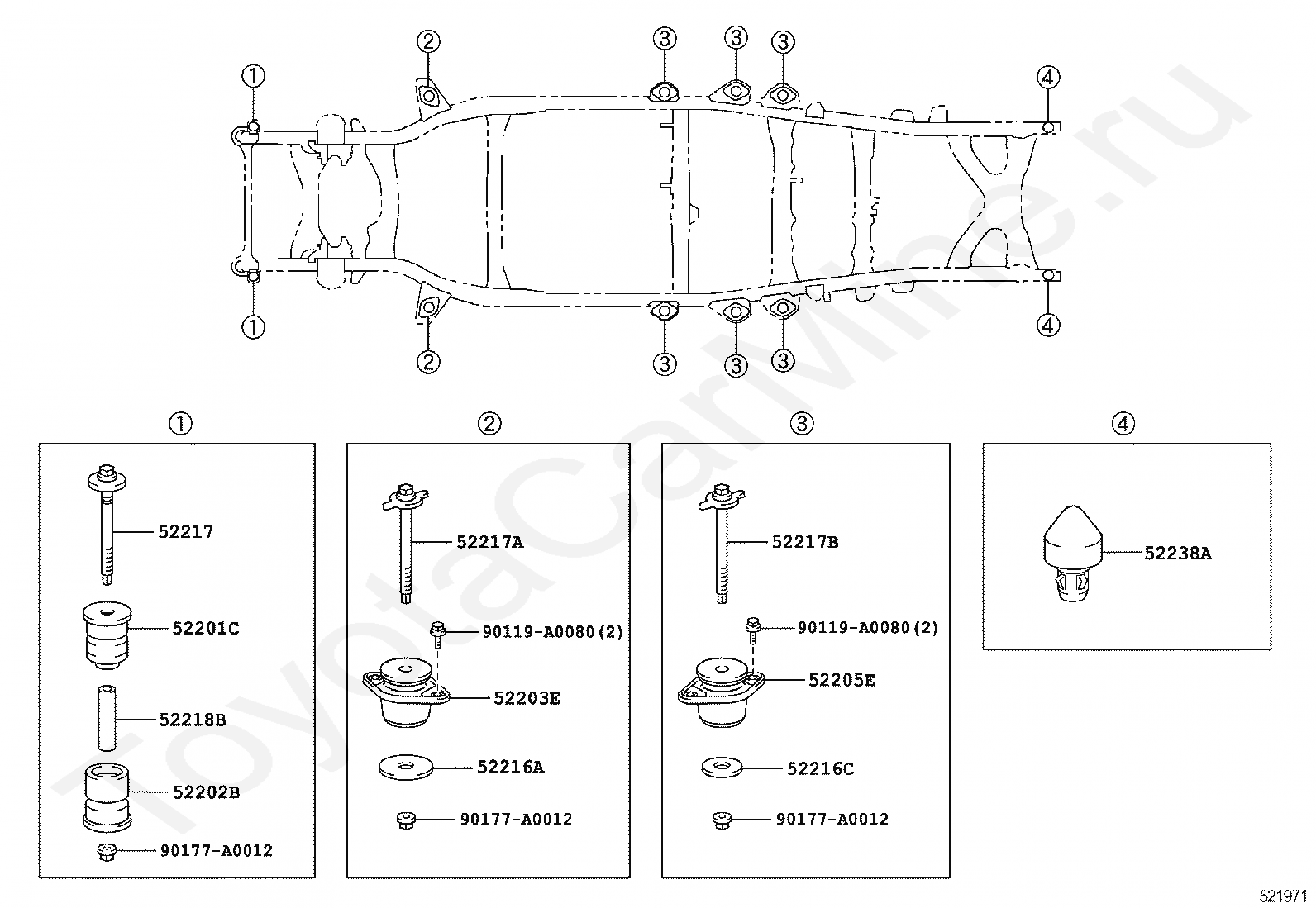 ①
②
③
③
③
④
①
②
③
③
③
④

ToyotaCarMine.ru

①
52217
52201C
52218B
52202B
90177-A0012

②
52217A
90119-A0080(2)
52203E
52216A
90177-A0012

③
52217B
90119-A0080(2)
52205E
52216C
90177-A0012

④
52238A

521971