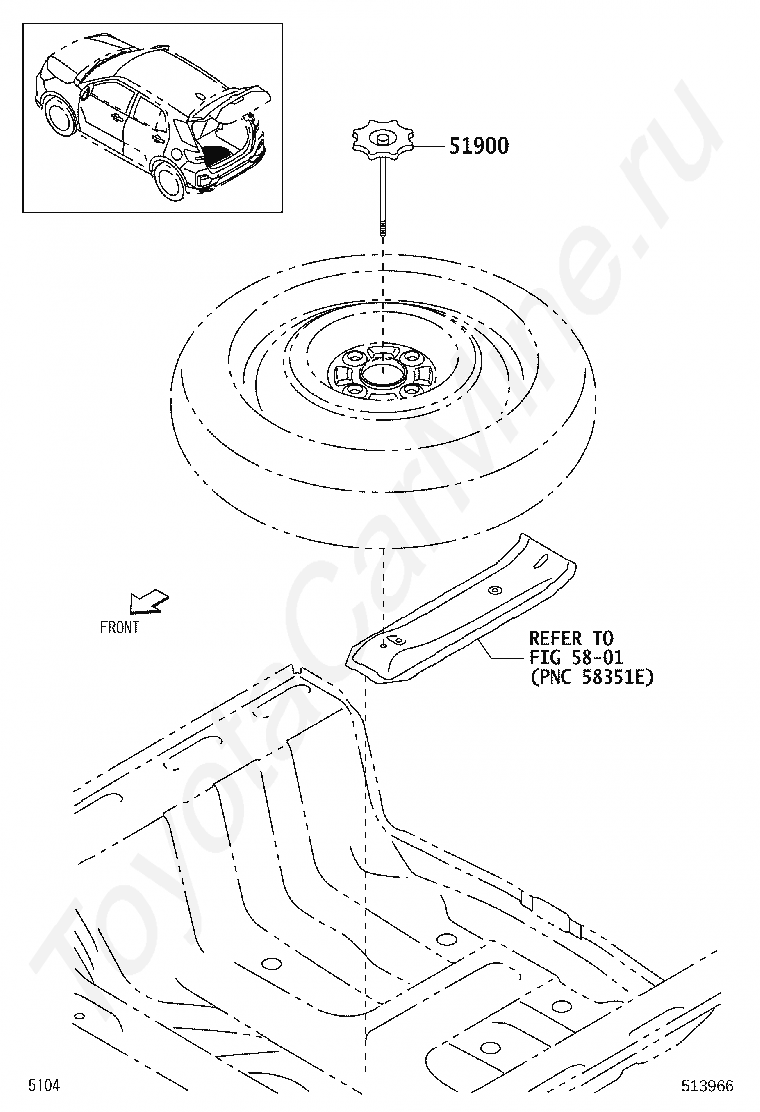 51900

FRONT

REFER TO
FIG 58-01
(PNC 58351E)

ToyotaCarMine.ru

5104

513966