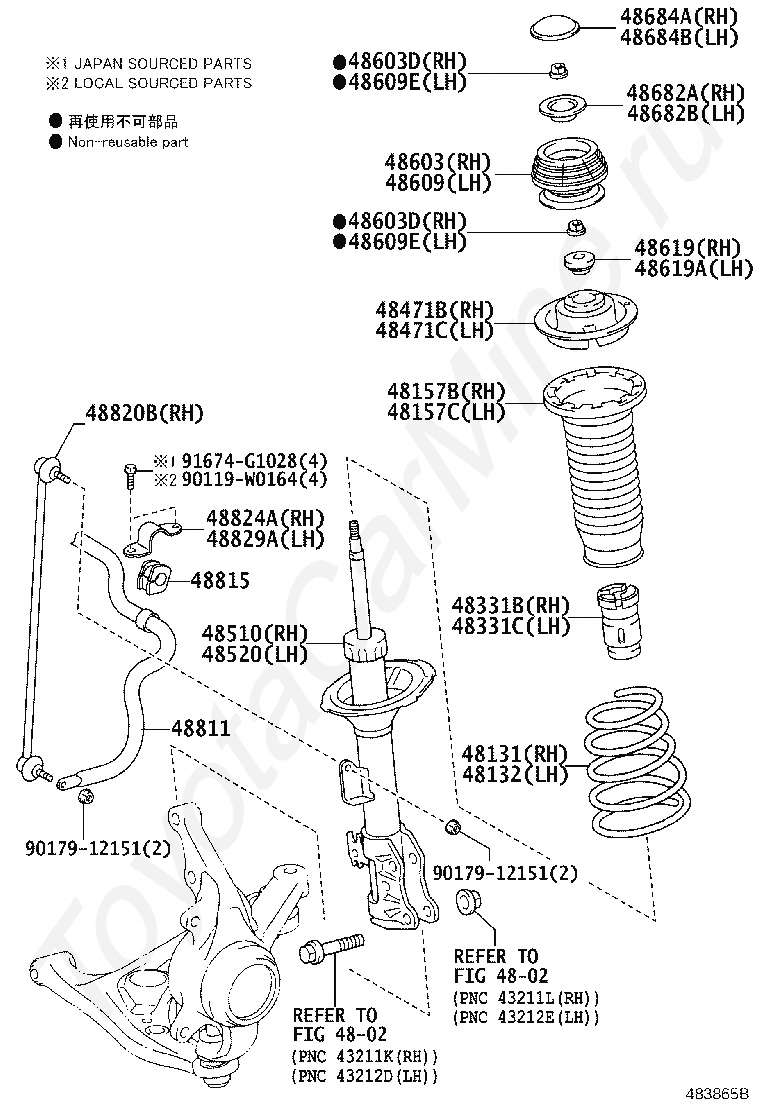 ※1 JAPAN SOURCED PARTS
※2 LOCAL SOURCED PARTS

● 再使用不可部品
● Non-reusable part

48684A(RH)
48684B(LH)

●48603D(RH)
●48609E(LH)

48682A(RH)
48682B(LH)

48603(RH)
48609(LH)

●48603D(RH)
●48609E(LH)

48619(RH)
48619A(LH)

48471B(RH)
48471C(LH)

48157B(RH)
48157C(LH)

48820B(RH)

※1 91674-G1028(4)
※2 90119-W0164(4)

48824A(RH)
48829A(LH)

48815

48510(RH)
48520(LH)

48331B(RH)
48331C(LH)

48811

48131(RH)
48132(LH)

90179-12151(2)

90179-12151(2)

REFER TO
FIG 48-02
(PNC 43211L(RH))
(PNC 43212E(LH))

REFER TO
FIG 48-02
(PNC 43211K(RH))
(PNC 43212D(LH))

ToyotaCarMine.ru

483865B