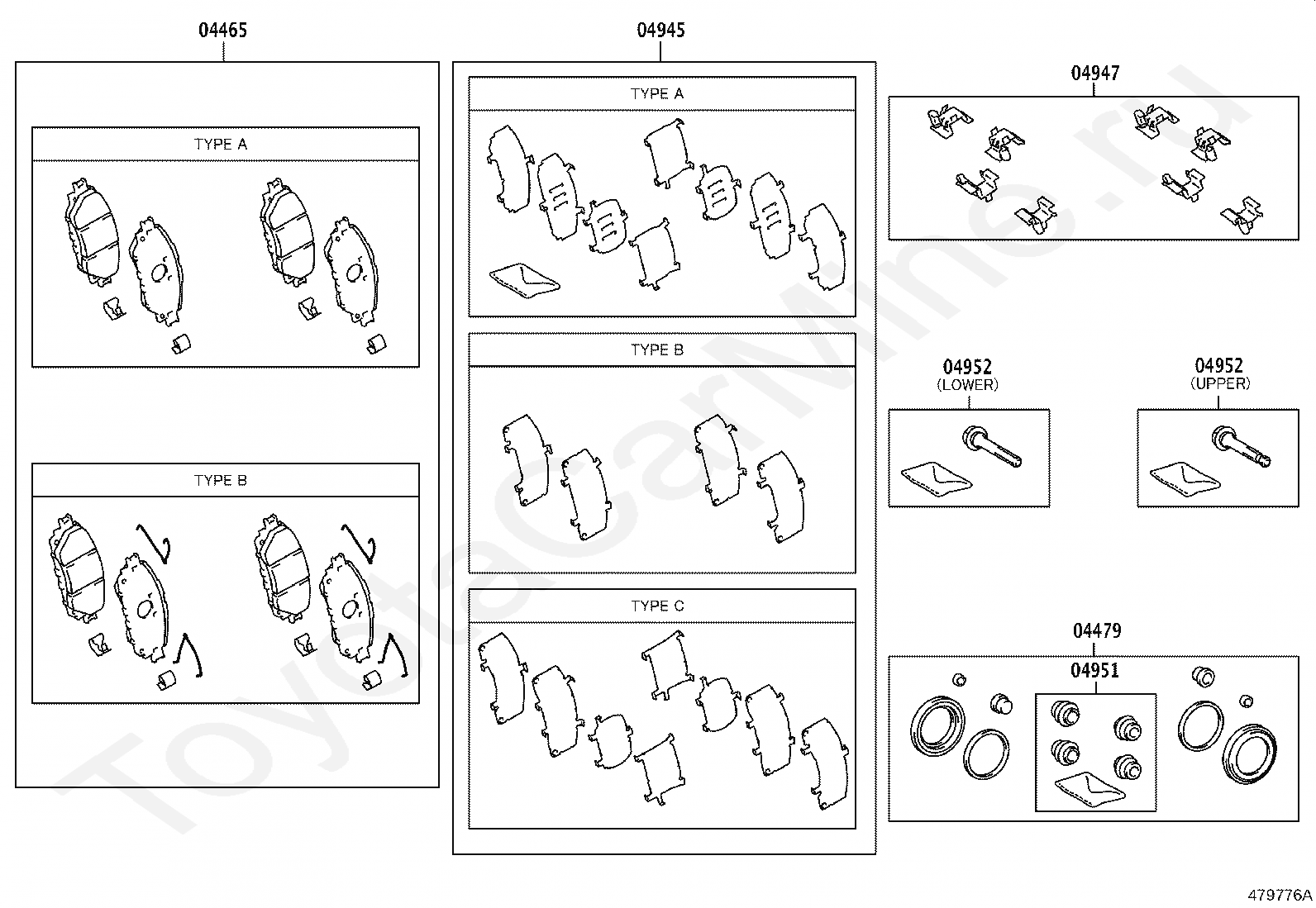 04465

TYPE A

TYPE B

04945

TYPE A

TYPE B

TYPE C

04947

04952
(LOWER)

04952
(UPPER)

04479

04951

ToyotaCarMine.ru

479776A