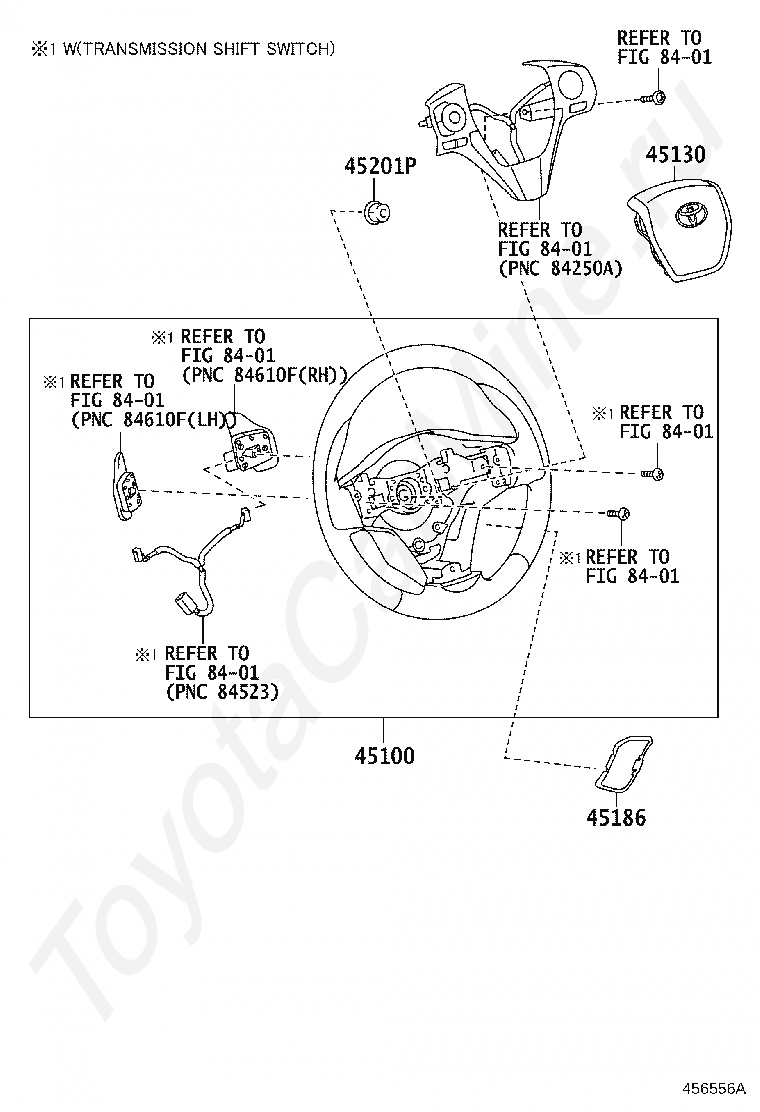 ※1 W(TRANSMISSION SHIFT SWITCH)

REFER TO
FIG 84-01

45201P

45130

REFER TO
FIG 84-01
(PNC 84250A)

※1 REFER TO
FIG 84-01
(PNC 84610F(RH))

※1 REFER TO
FIG 84-01
(PNC 84610F(LH))

※1 REFER TO
FIG 84-01

※1 REFER TO
FIG 84-01

※1 REFER TO
FIG 84-01
(PNC 84523)

45100

45186

ToyotaCarMine.ru

456556A