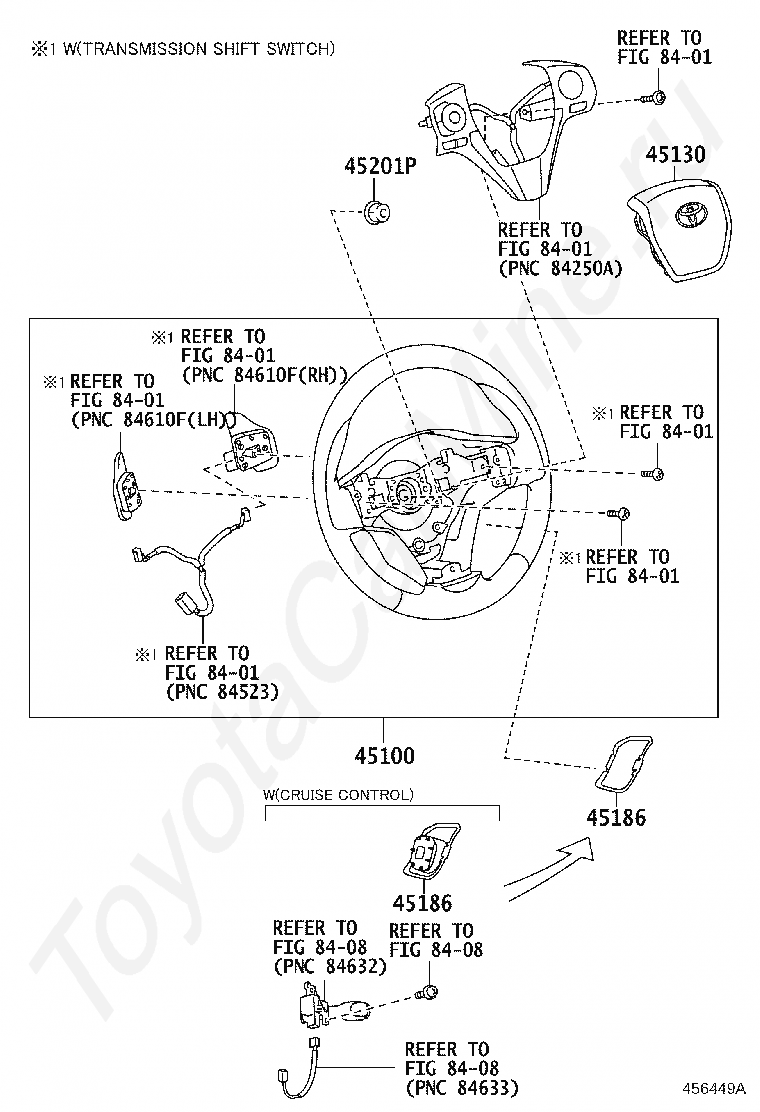 ※1 W(TRANSMISSION SHIFT SWITCH)

REFER TO
FIG 84-01

45201P

45130

REFER TO
FIG 84-01
(PNC 84250A)

※1 REFER TO
FIG 84-01
(PNC 84610F(RH))

※1 REFER TO
FIG 84-01
(PNC 84610F(LH))

※1 REFER TO
FIG 84-01

※1 REFER TO
FIG 84-01

※1 REFER TO
FIG 84-01
(PNC 84523)

45100

W(CRUISE CONTROL)

45186

45186

REFER TO
FIG 84-08
(PNC 84632)

REFER TO
FIG 84-08

REFER TO
FIG 84-08
(PNC 84633)

456449A

ToyotaCarMine.ru