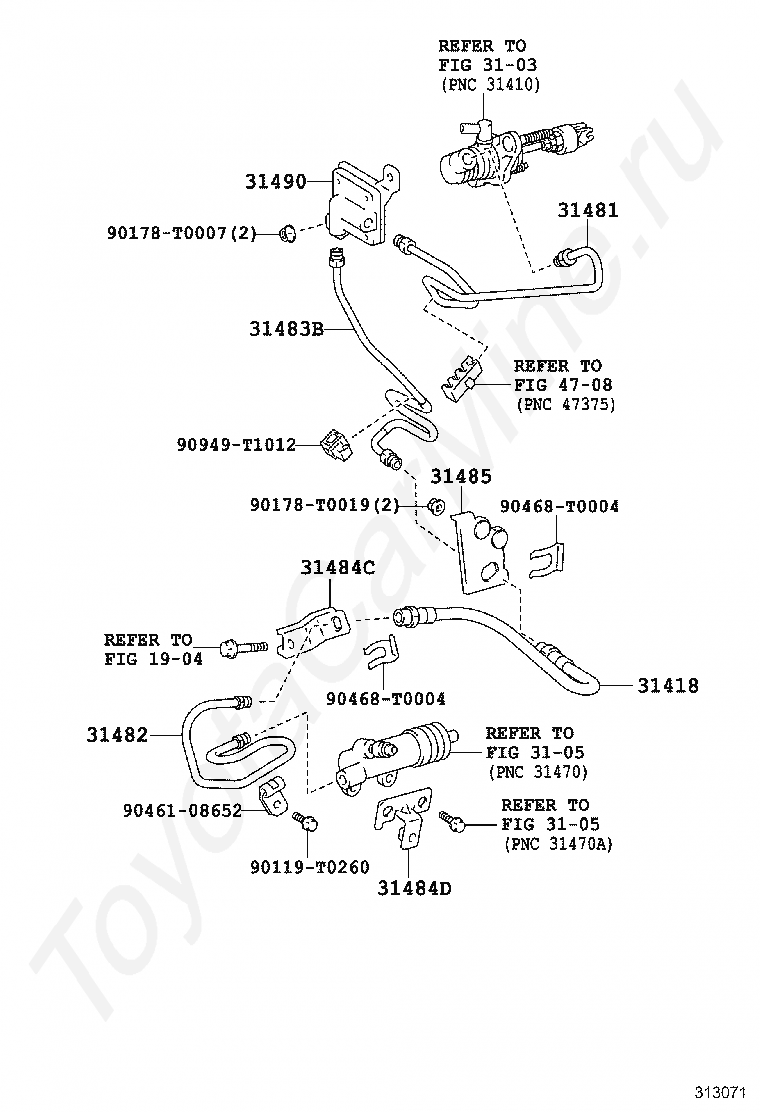 REFER TO
FIG 31-03
(PNC 31410)

31490

31481

90178-T0007(2)

31483B

REFER TO
FIG 47-08
(PNC 47375)

90949-T1012

31485

90178-T0019(2)

90468-T0004

31484C

REFER TO
FIG 19-04

90468-T0004

31418

31482

REFER TO
FIG 31-05
(PNC 31470)

90461-08652

REFER TO
FIG 31-05
(PNC 31470A)

90119-T0260

31484D

ToyotaCarMine.ru

313071