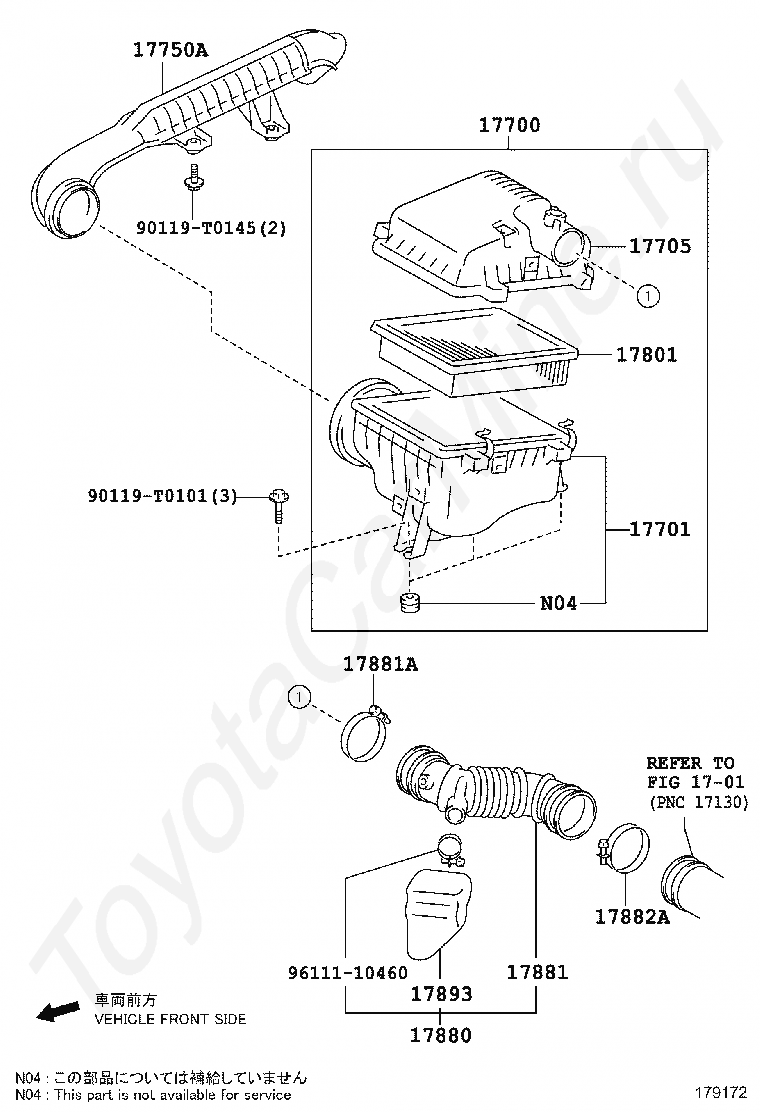 17750A

90119-T0145(2)

17700

17705

①

17801

90119-T0101(3)

17701

N04

17881A

①

REFER TO FIG 17-01 (PNC 17130)

17882A

96111-10460

17881

17893

17880

車両前方
VEHICLE FRONT SIDE

N04 : この部品については補給していません
N04 : This part is not available for service

179172

ToyotaCarMine.ru