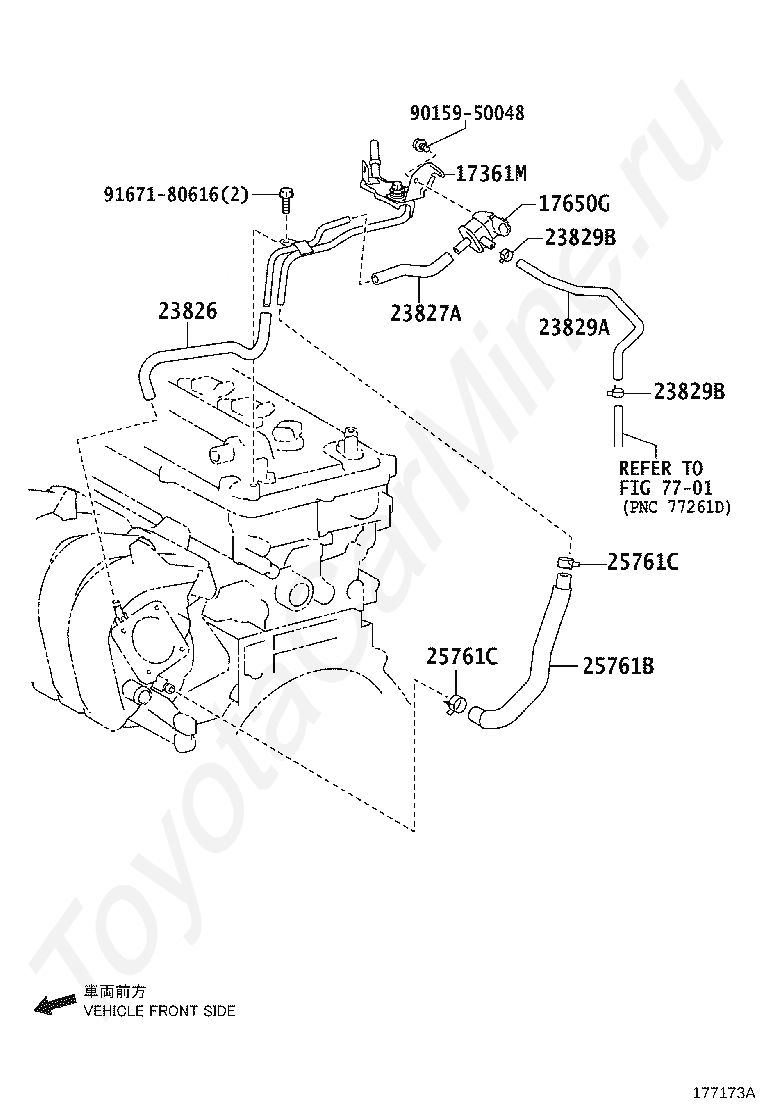 90159-50048
17361M
91671-80616(2)
17650G
23829B
23826
23827A
23829A
23829B
REFER TO
FIG 77-01
(PNC 77261D)
25761C
25761C
25761B
ToyotaCarMine.ru
車両前方
VEHICLE FRONT SIDE
177173A