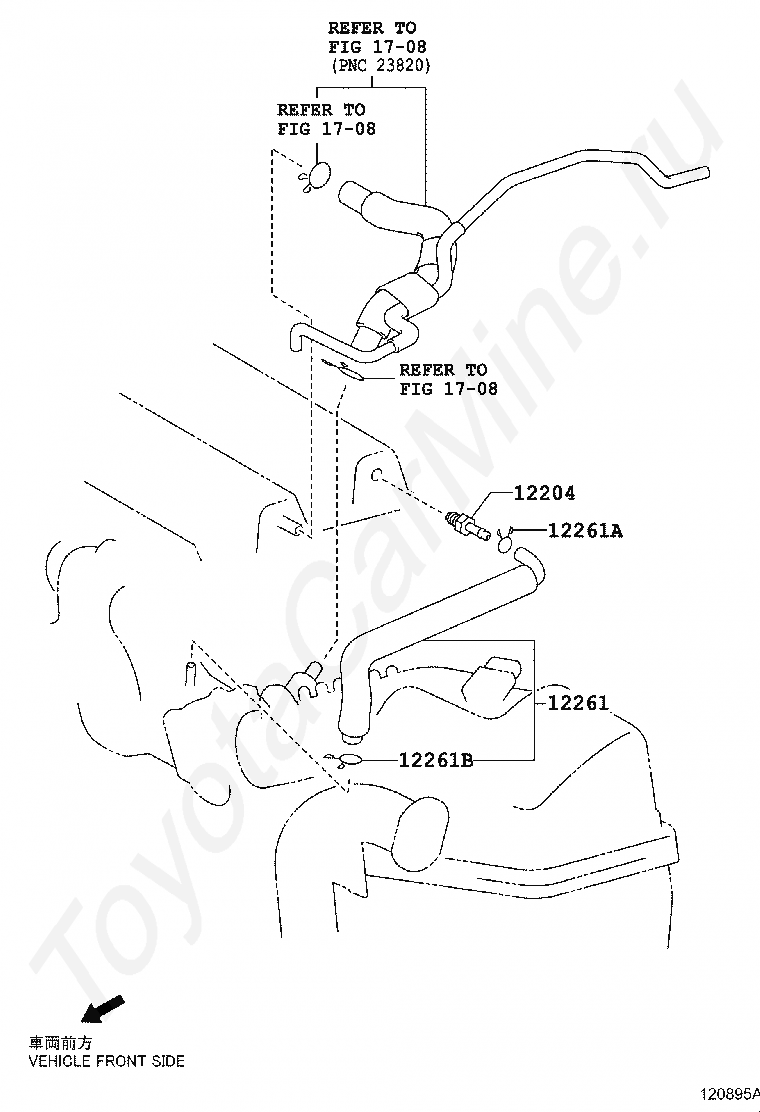 REFER TO
FIG 17-08
(PNC 23820)

REFER TO
FIG 17-08

REFER TO
FIG 17-08

12204

12261A

12261

12261B

ToyotaCarMine.ru

車両前方
VEHICLE FRONT SIDE

120895A