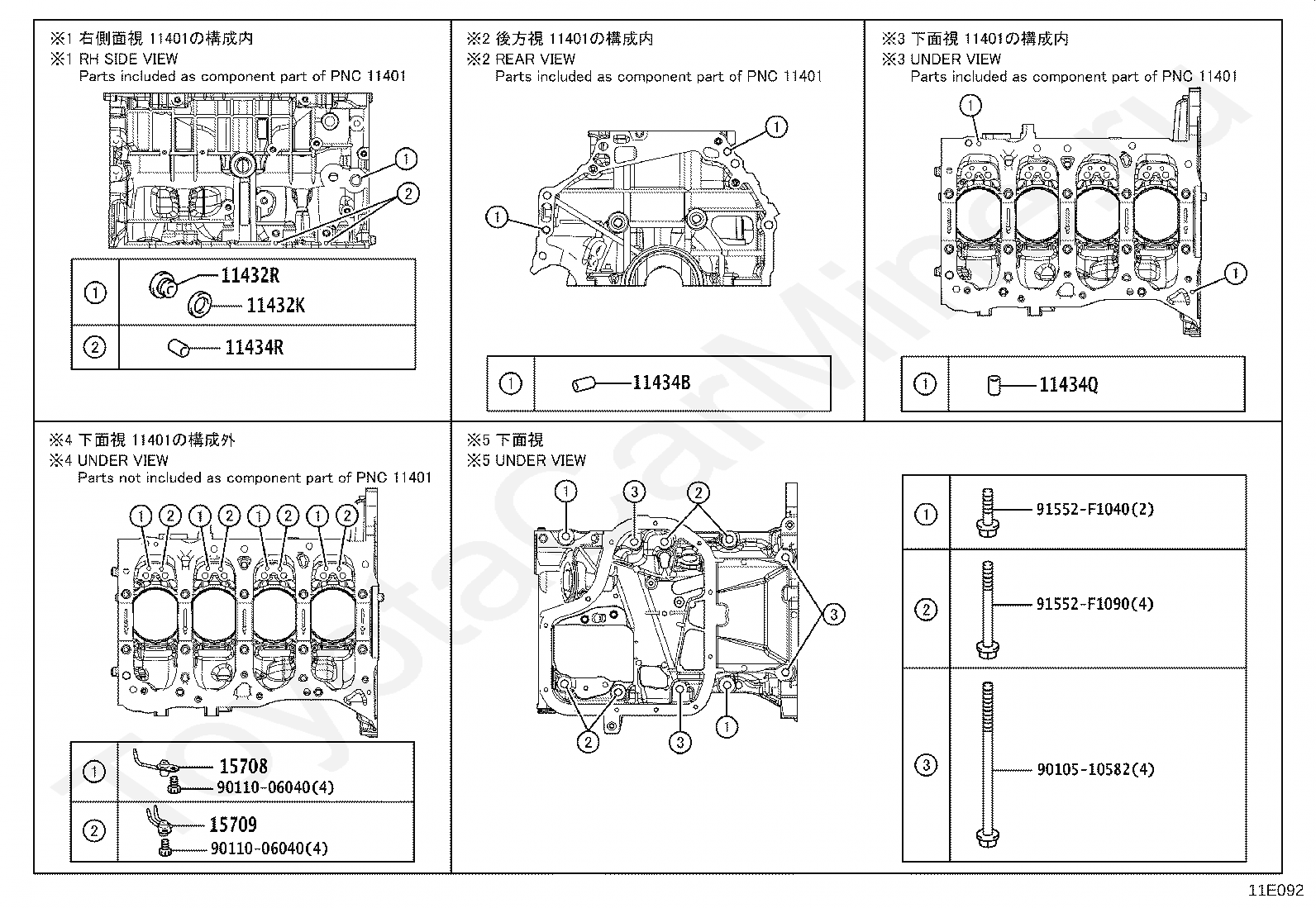 ※1 右側面視 11401の構成内
※1 RH SIDE VIEW
Parts included as component part of PNC 11401

①
②

| ① | 11432R 11432K |
|---|---|
| ② | 11434R |

※2 後方視 11401の構成内
※2 REAR VIEW
Parts included as component part of PNC 11401

①
①

| ① | 11434B |
|---|---|

※3 下面視 11401の構成内
※3 UNDER VIEW
Parts included as component part of PNC 11401

①
①

| ① | 11434Q |
|---|---|

※4 下面視 11401の構成外
※4 UNDER VIEW
Parts not included as component part of PNC 11401

① ② ① ② ① ② ① ②

| ① | 15708 90110-06040(4) |
|---|---|
| ② | 15709 90110-06040(4) |

※5 下面視
※5 UNDER VIEW

① ③ ② ③ ② ③ ①

| ① | 91552-F1040(2) |
|---|---|
| ② | 91552-F1090(4) |
| ③ | 90105-10582(4) |

ToyotaCarMine.ru

11E092