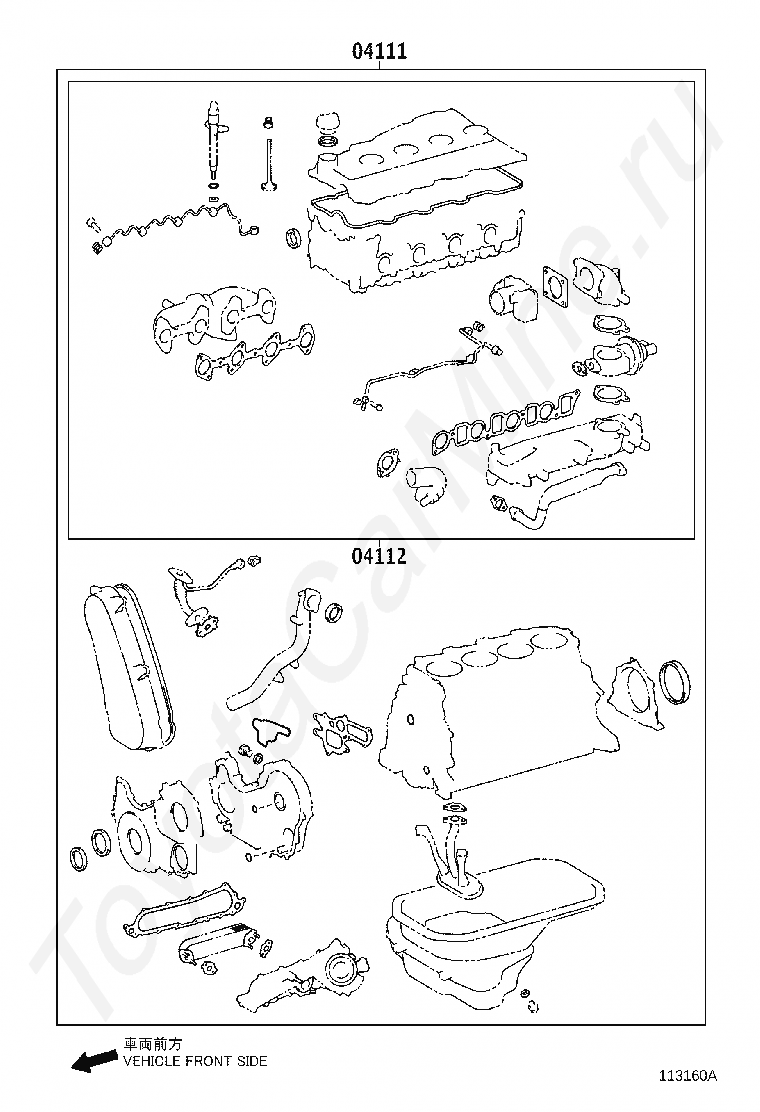 04111

04112

ToyotaCarMine.ru

車両前方
VEHICLE FRONT SIDE

113160A