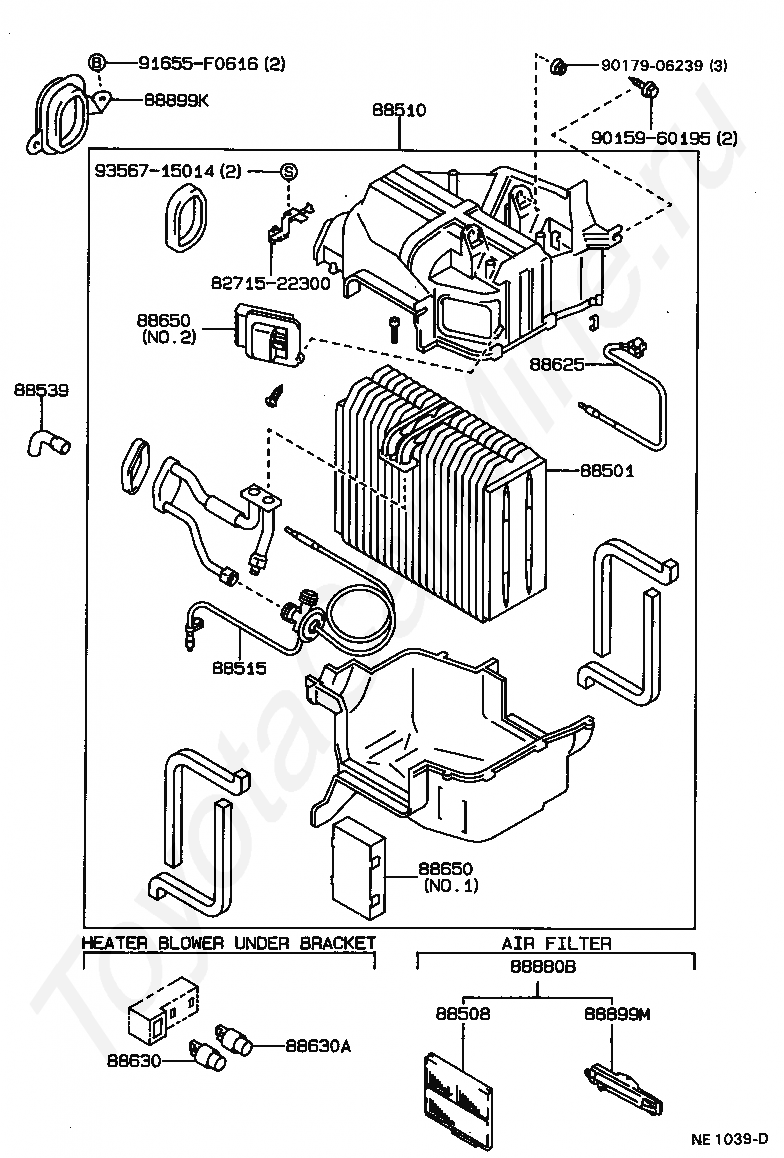 B 91655-F0616 (2)
88899K
90179-06239 (3)
90159-60195 (2)
88510
93567-15014 (2) S
82715-22300
88650
(NO. 2)
88625
88539
88501
88515
88650
(NO. 1)
HEATER BLOWER UNDER BRACKET
88630
88630A
AIR FILTER
88880B
88508
88899M
NE 1039-D
ToyotaOnline.ru