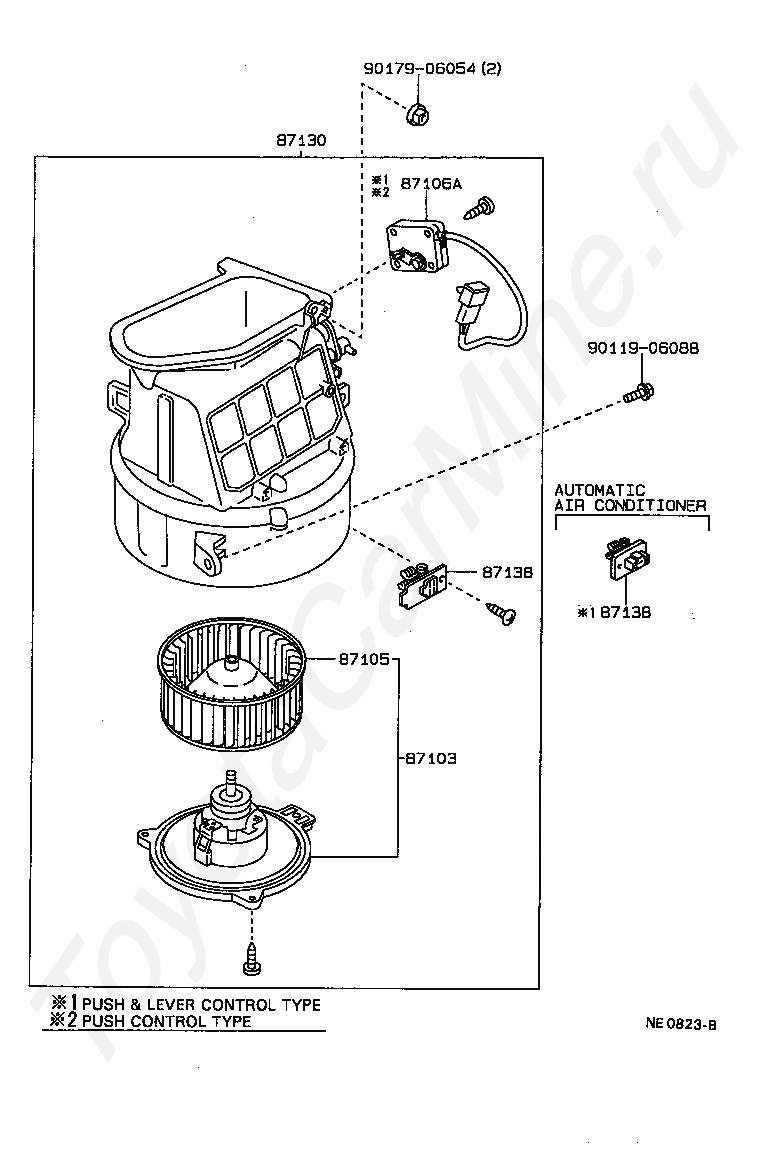 90179-06054 (2)

87130

※1
※2

87106A

90119-06088

AUTOMATIC
AIR CONDITIONER

87138

※1 87138

87105

87103

※1 PUSH & LEVER CONTROL TYPE
※2 PUSH CONTROL TYPE

NE 0823-B

ToyotaCarMine.ru