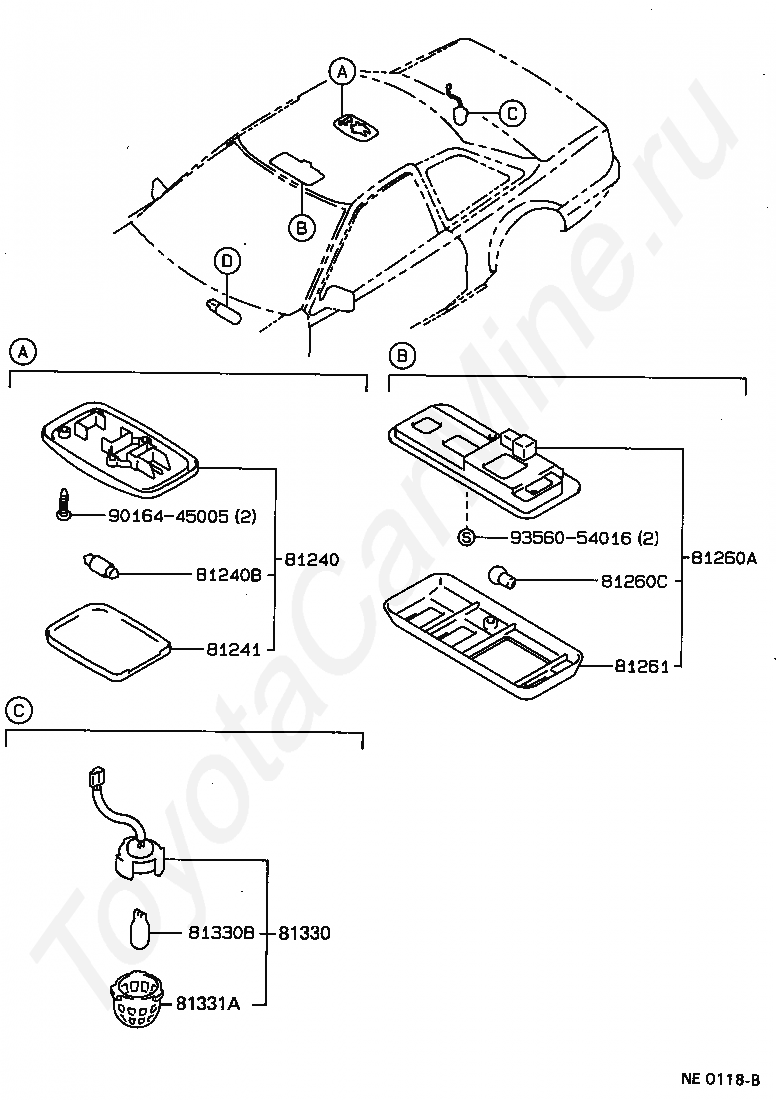 A
C
B
D

A
90164-45005 (2)
81240B
81240
81241

B
S 93560-54016 (2)
81260C
81260A
81261

C
81330B
81330
81331A

ToyotaCarMine.ru

NE 0118-B