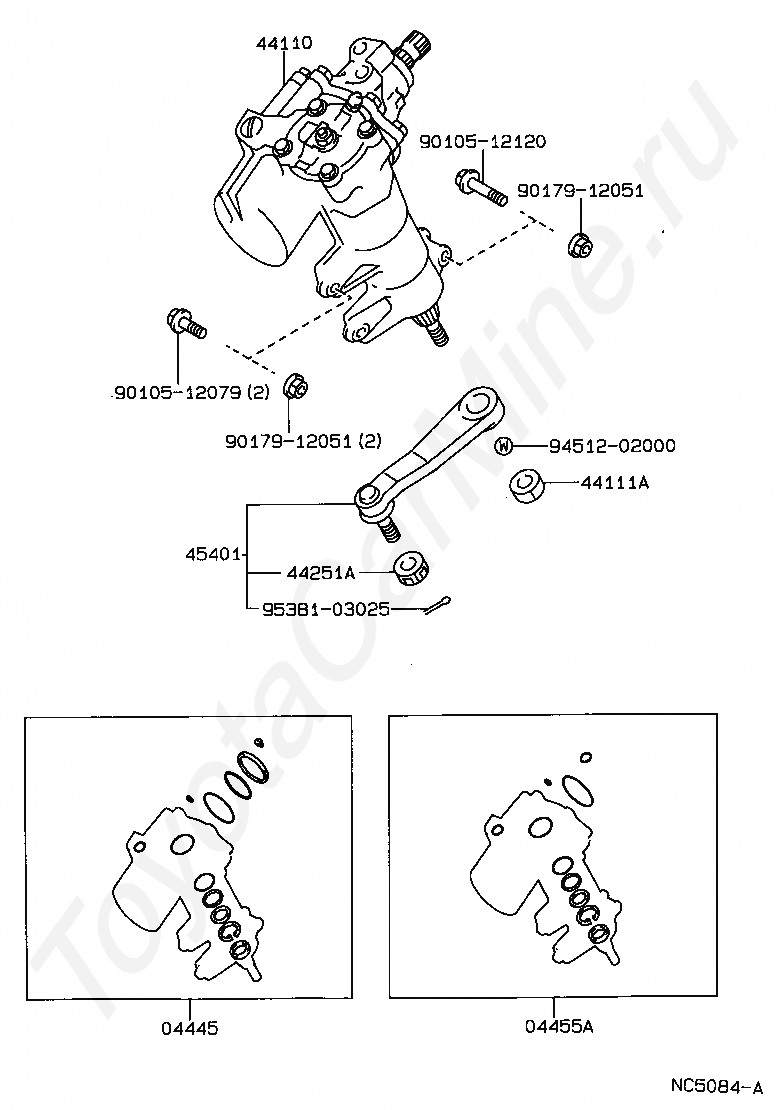 44110

90105-12120

90179-12051

90105-12079 (2)

90179-12051 (2)

W 94512-02000

44111A

45401

44251A

95381-03025

04445

04455A

NC5084-A

ToyotaCarMine.ru