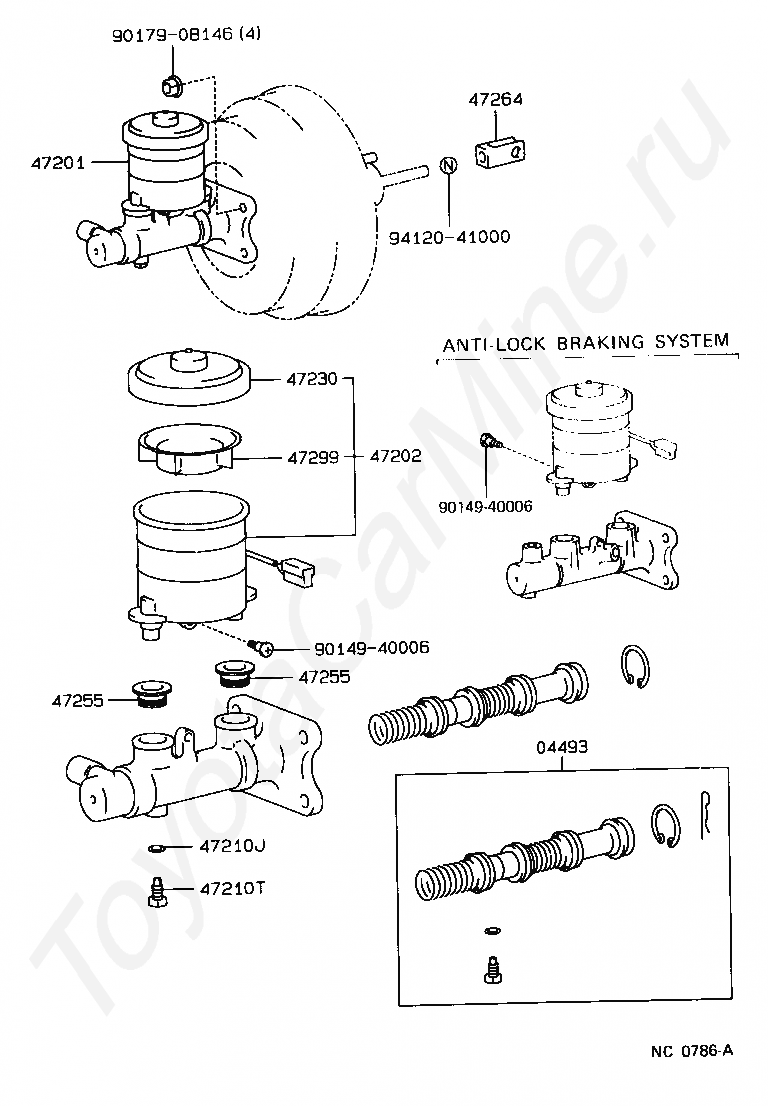 90179-08146 (4)

47264

47201

N

94120-41000

ANTI-LOCK BRAKING SYSTEM

47230

47299

47202

90149-40006

90149-40006

47255

47255

04493

47210J

47210T

NC 0786-A

ToyotaCarMine.ru