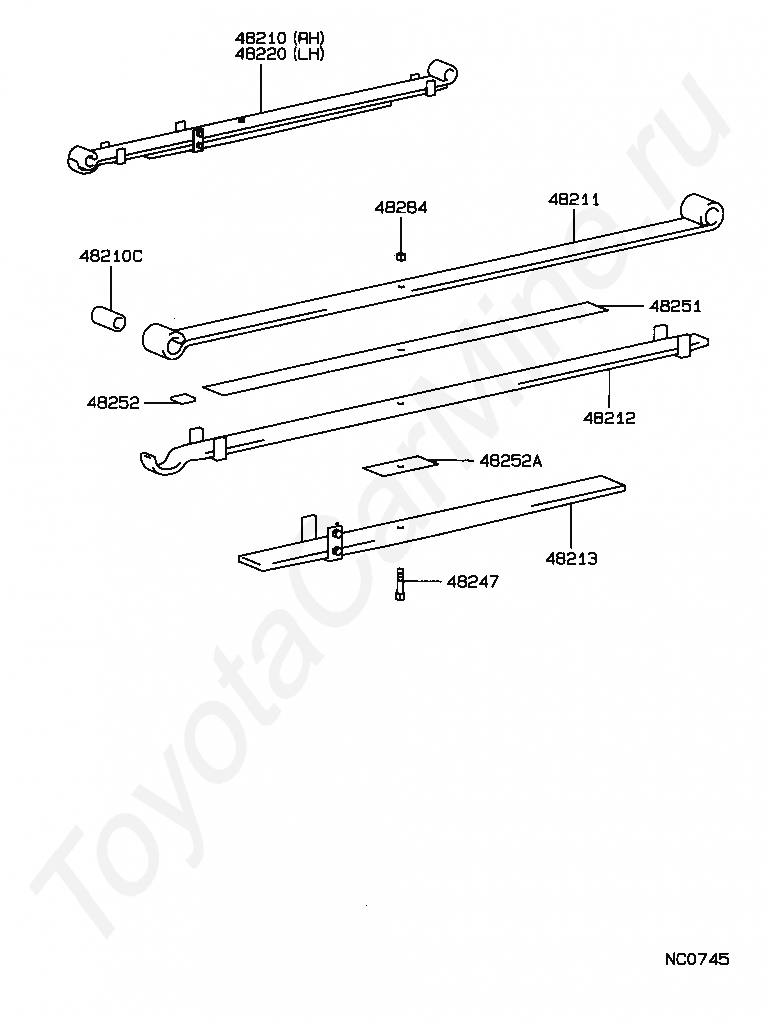 48210 (RH)
48220 (LH)

48284

48211

48210C

48251

48252

48212

48252A

48213

48247

ToyotaCarMine.ru

NC0745