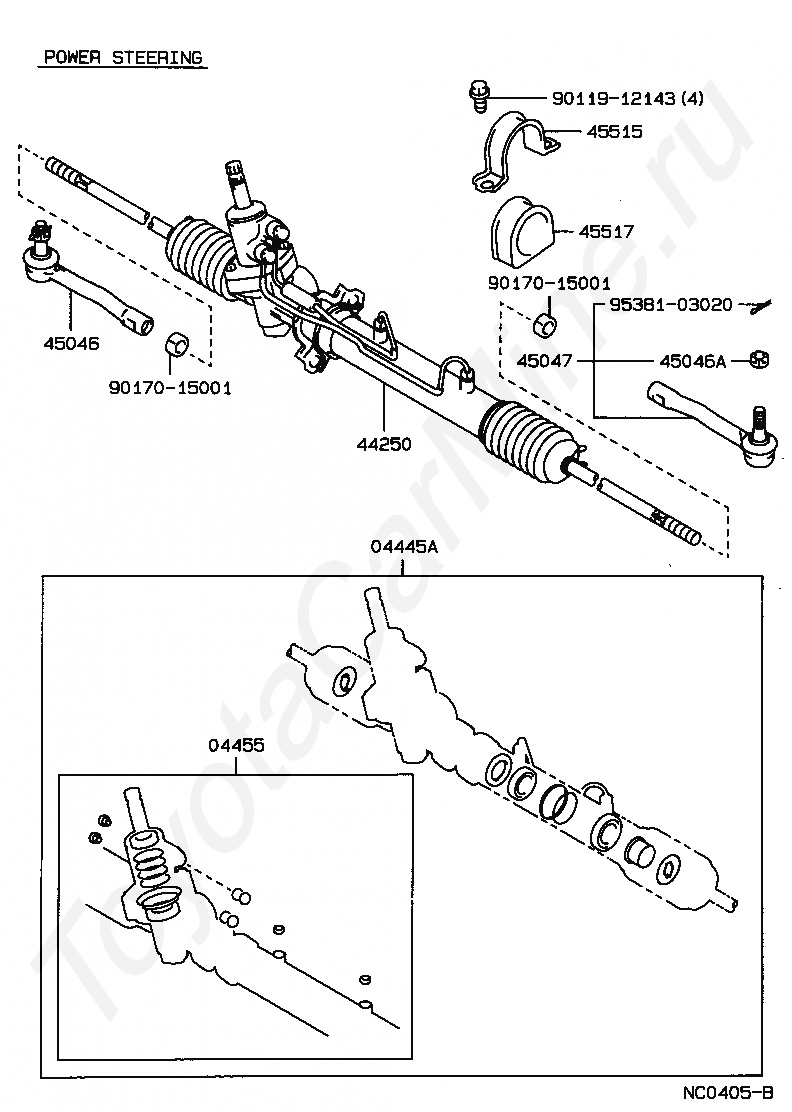 POWER STEERING

90119-12143 (4)
45515
45517
90170-15001
95381-03020
45047
45046A
45046
90170-15001
44250
04445A
04455
NC0405-B

ToyotaCarMine.ru