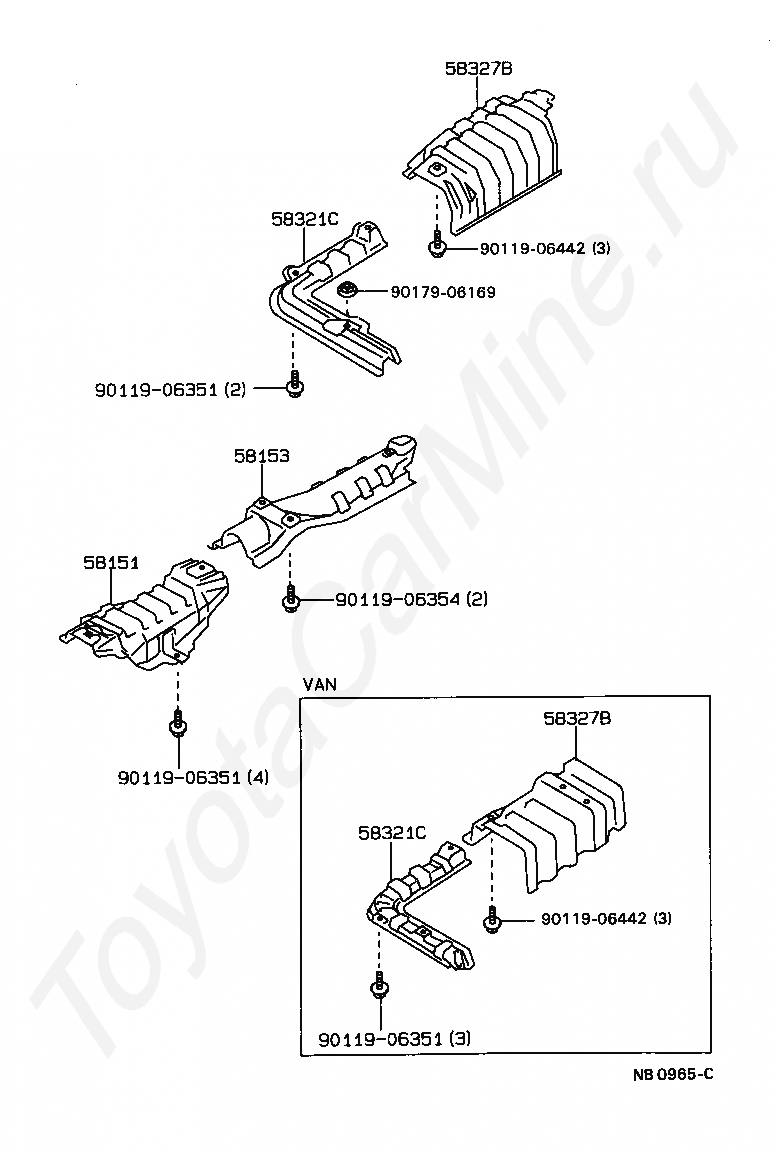 58327B

58321C

90119-06442 (3)

90179-06169

90119-06351 (2)

58153

58151

90119-06354 (2)

90119-06351 (4)

VAN

58327B

58321C

90119-06442 (3)

90119-06351 (3)

NB 0965-C

ToyotaCarMine.ru