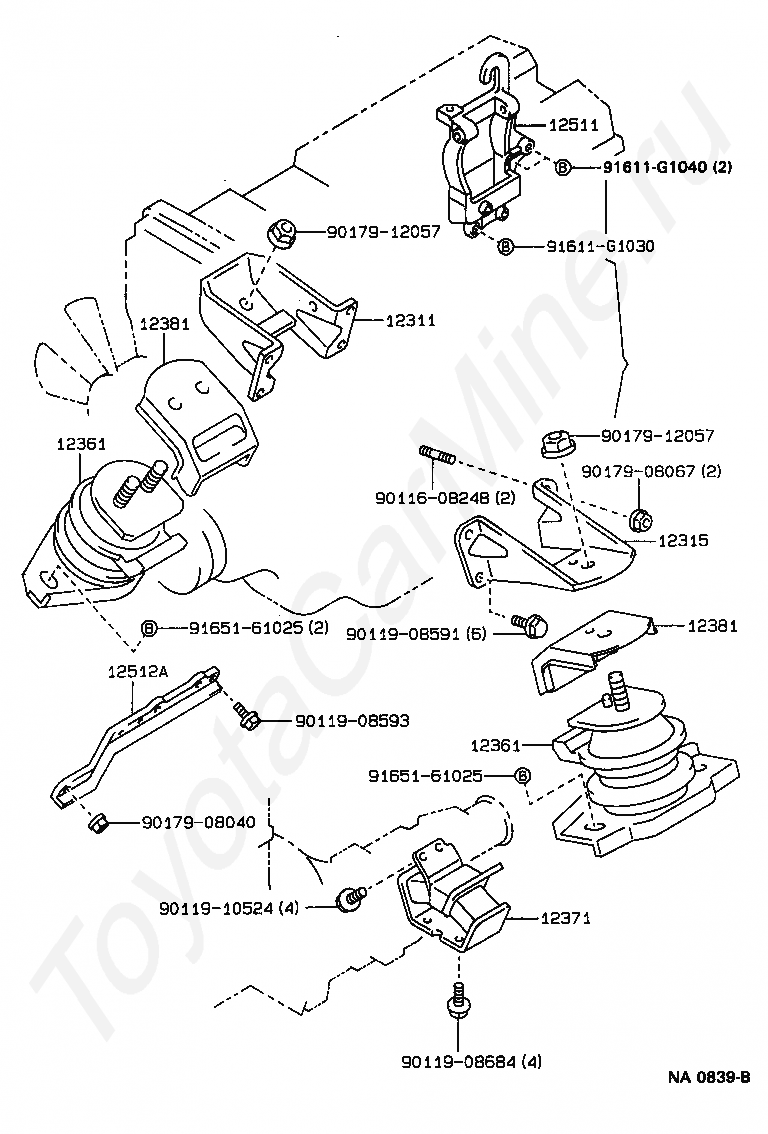 12511
B 91611-G1040 (2)
90179-12057
B 91611-G1030
12381
12311
12361
90179-12057
90179-08067 (2)
90116-08248 (2)
12315
B 91651-61025 (2)
90119-08591 (5)
12381
12512A
90119-08593
12361
91651-61025 B
90179-08040
90119-10524 (4)
12371
90119-08684 (4)
NA 0839-B
ToyotaCarMine.ru