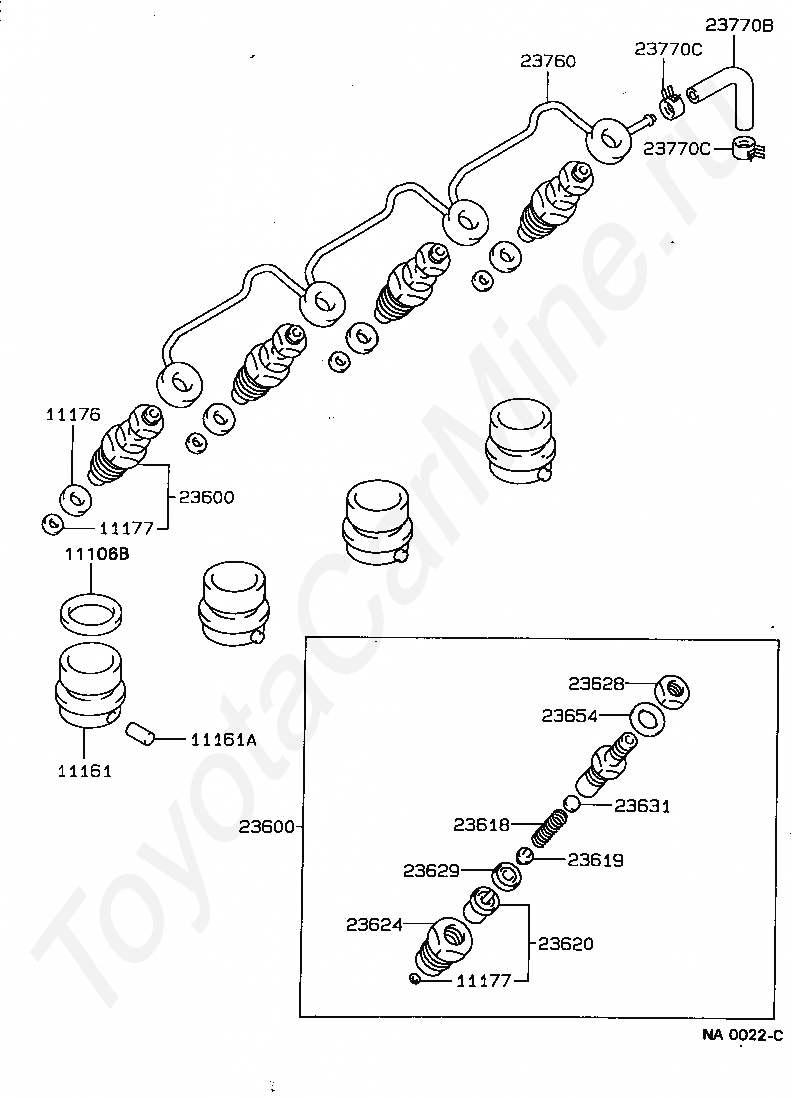 23770B
23770C
23760
23770C
11176
23600
11177
11106B
11161A
11161
23628
23654
23631
23600
23618
23619
23629
23624
23620
11177
NA 0022-C
ToyotaCarMine.ru