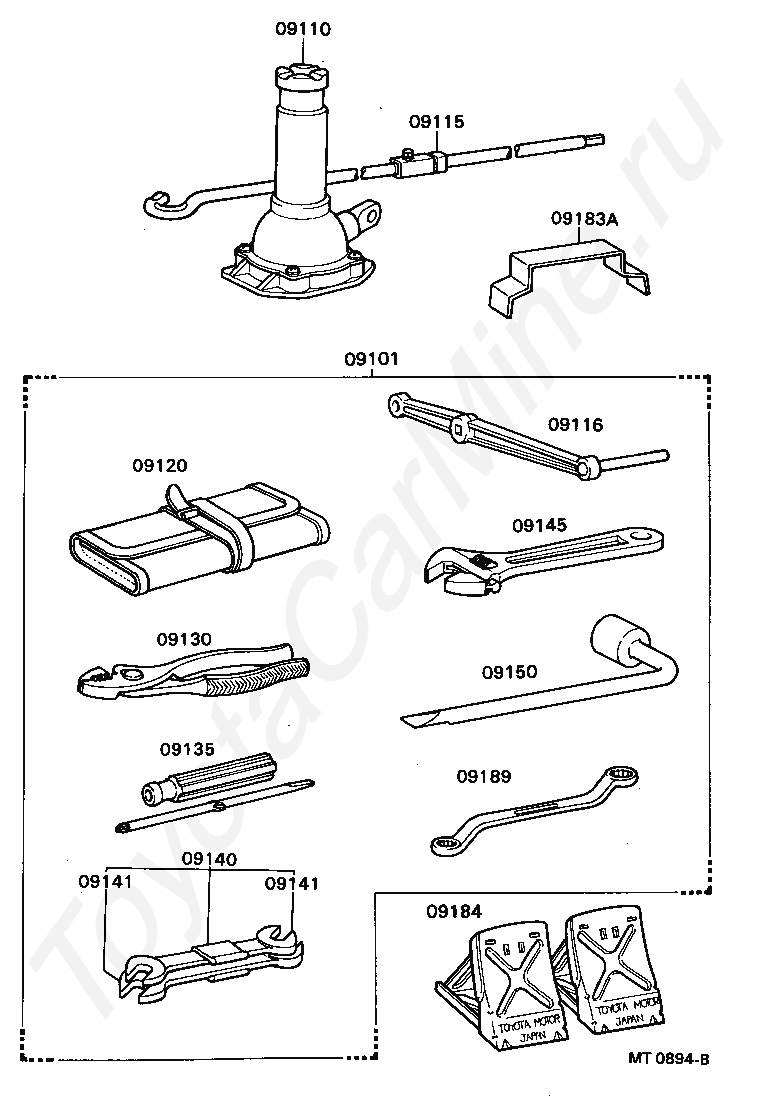 09110
09115
09183A
09101
09116
09120
09145
09130
09150
09135
09189
09140
09141
09141
09184
TOYOTA MOTOR JAPAN
TOYOTA MOTOR JAPAN
MT 0894-B
ToyotaCarMine.ru