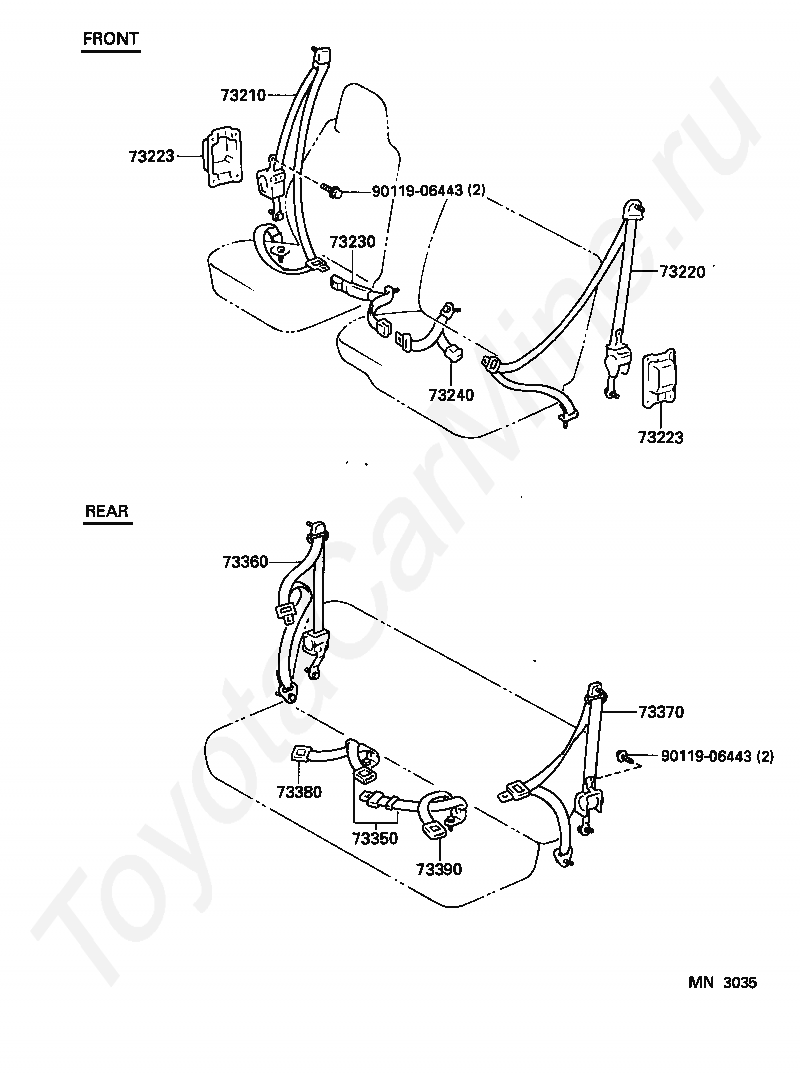 FRONT

73210

73223

90119-06443 (2)

73230

73220

73240

73223

REAR

73360

73370

90119-06443 (2)

73380

73350

73390

MN 3035

ToyotaCarMine.ru