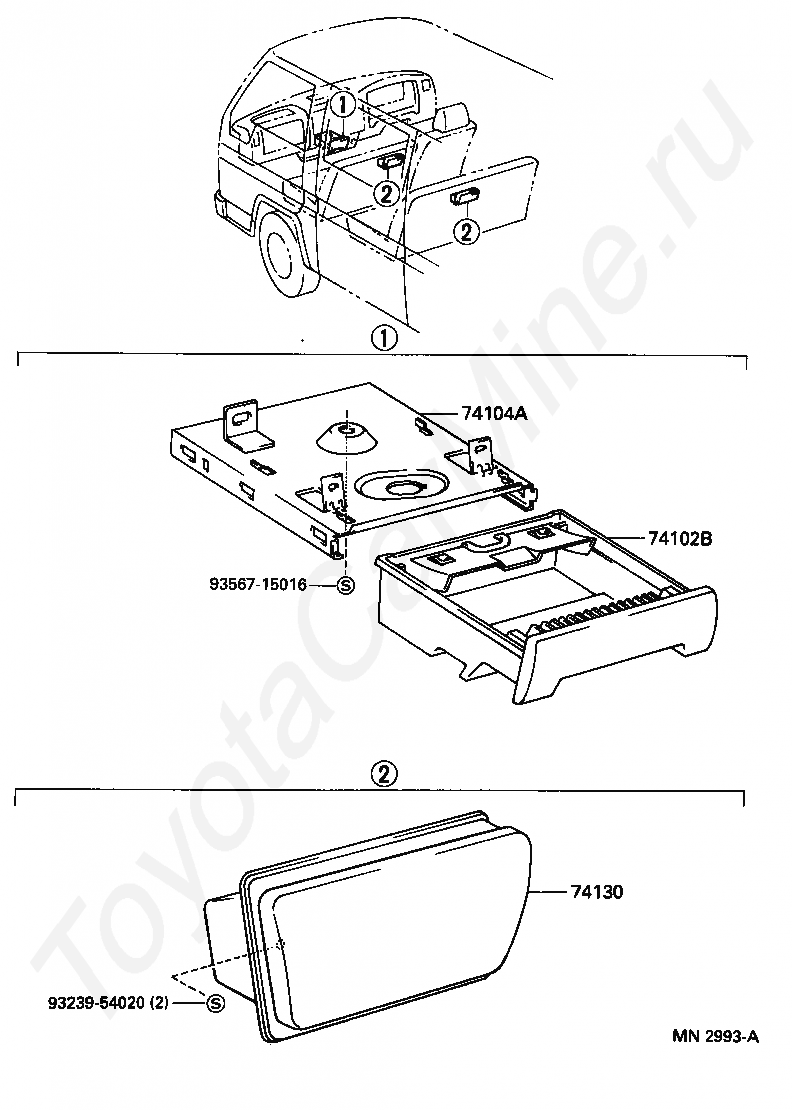 ①
②
②
①
74104A
74102B
93567-15016
S
②
74130
93239-54020 (2)
S
MN 2993-A
ToyotaCarMine.ru