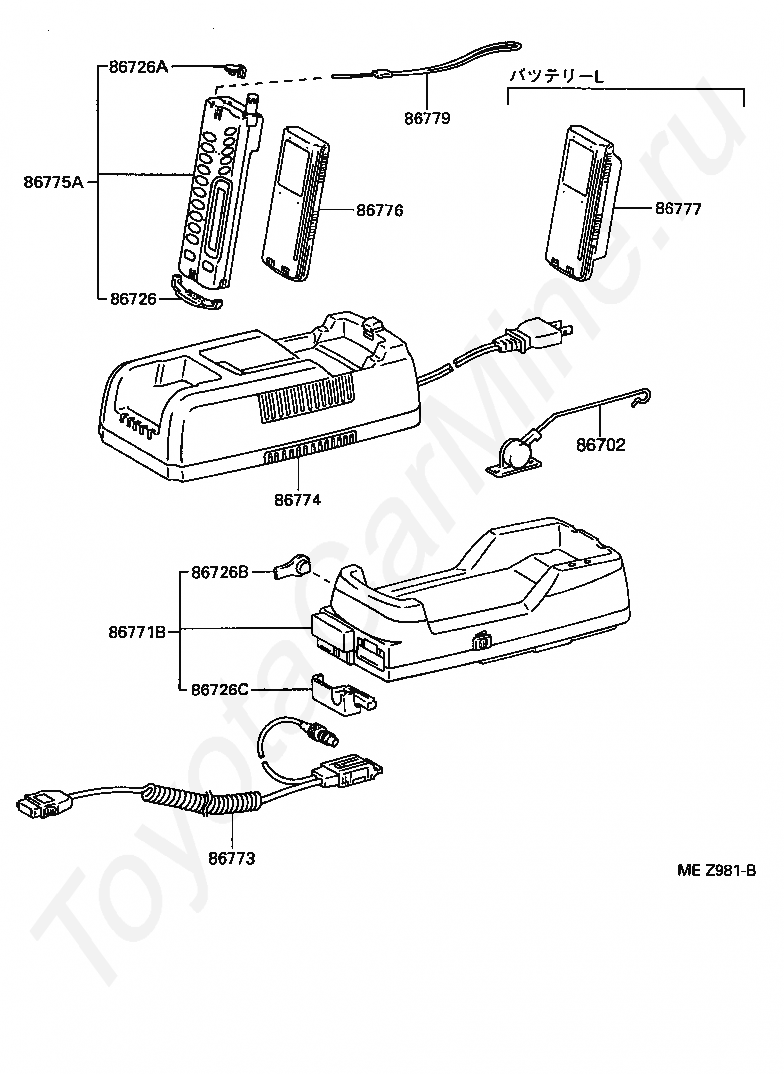 86726A
86779
バッテリーL
86775A
86776
86777
86726
86702
86774
86726B
86771B
86726C
86773
ME Z981-B
ToyotaCarMine.ru