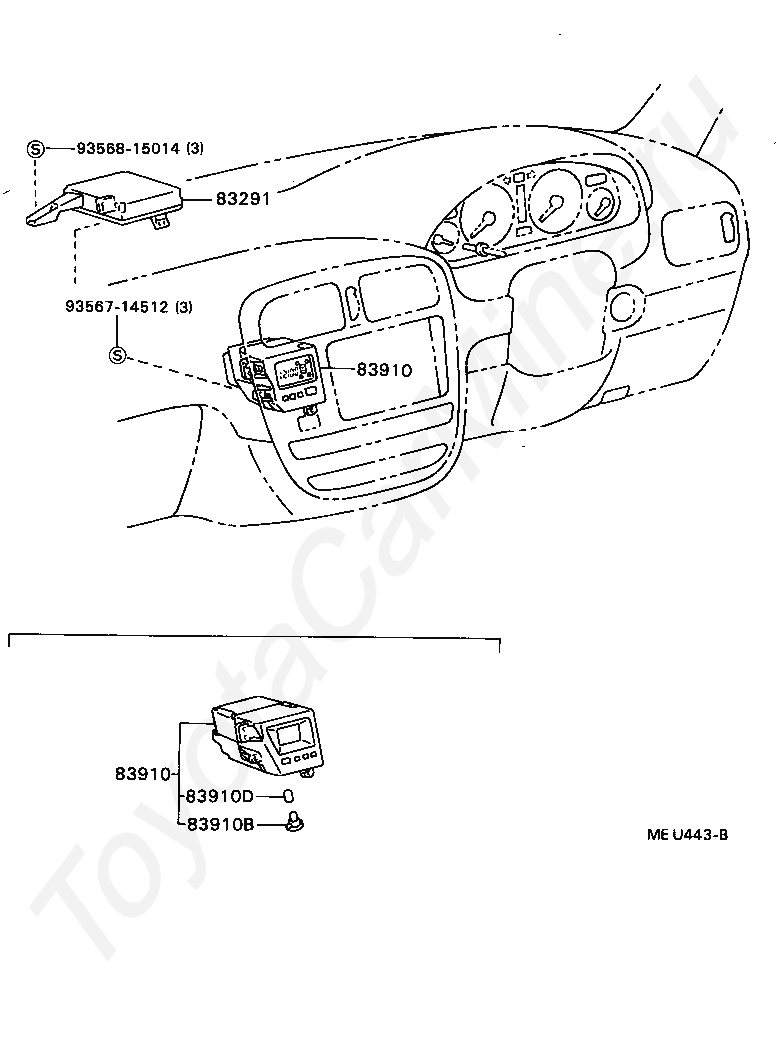 S 93568-15014 (3)

83291

93567-14512 (3)

S

83910

83910

83910D

83910B

ME U443-B

ToyotaCarline.ru