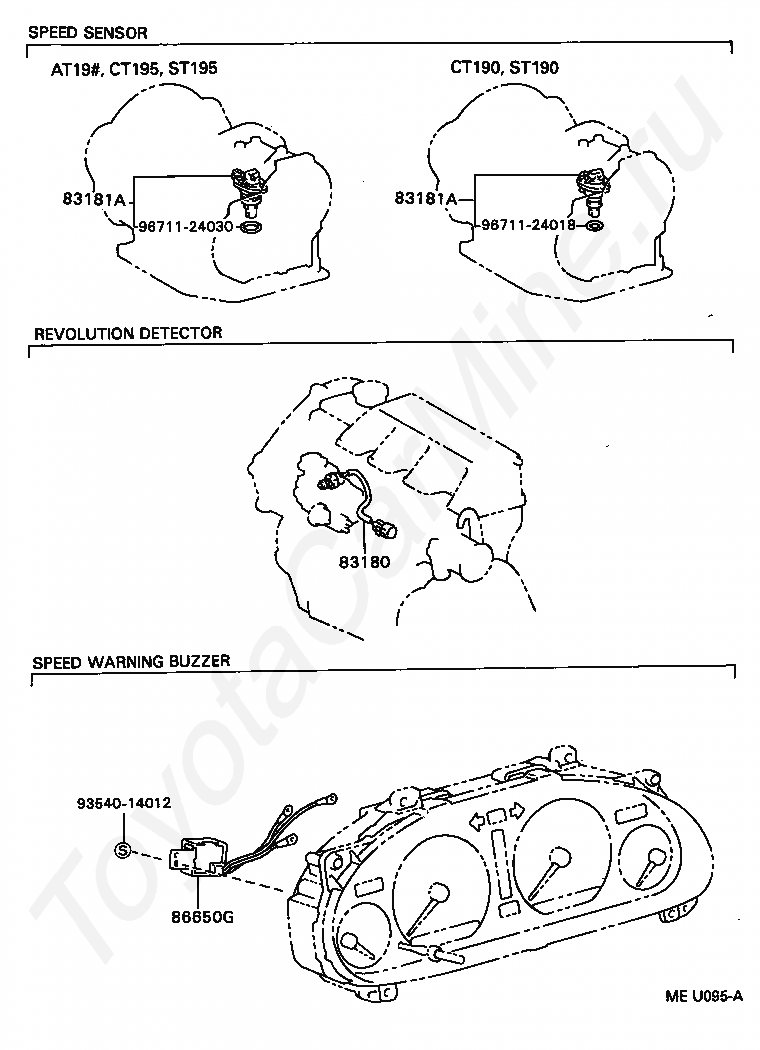 SPEED SENSOR

AT19#, CT195, ST195

83181A

96711-24030

CT190, ST190

83181A

96711-24018

REVOLUTION DETECTOR

83180

SPEED WARNING BUZZER

93540-14012

S

86650G

ME U095-A

ToyotaCarMine.ru