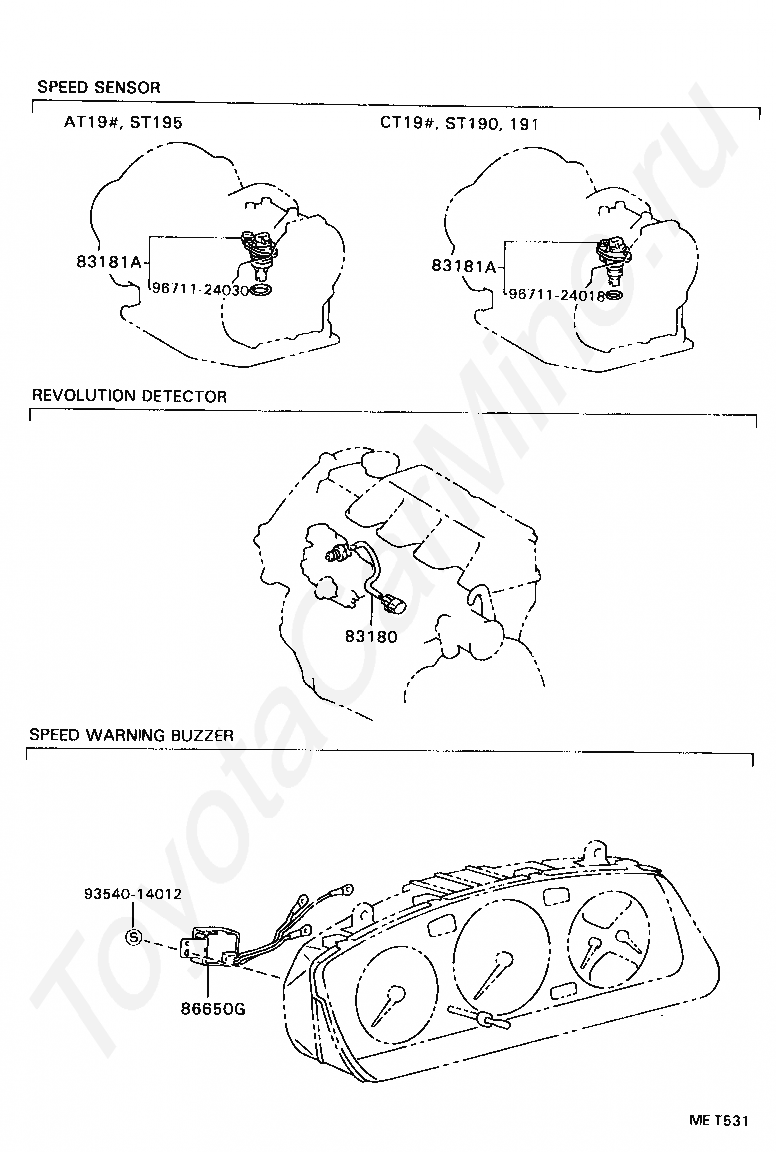 SPEED SENSOR

AT19#, ST195

83181A

96711-24030

CT19#, ST190, 191

83181A

96711-24018

REVOLUTION DETECTOR

83180

SPEED WARNING BUZZER

93540-14012

S

86650G

ME T531

ToyotaCarMine.ru