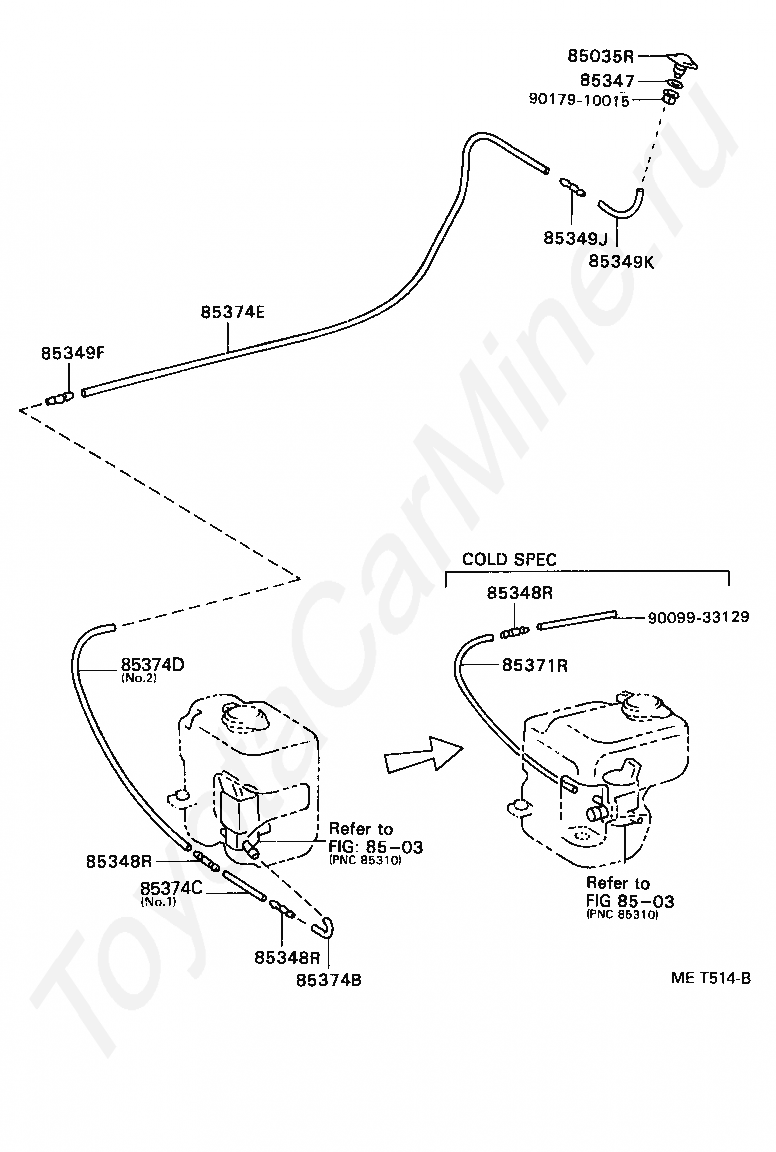 85035R
85347
90179-10015
85349J
85349K
85374E
85349F
COLD SPEC
85348R
90099-33129
85371R
85374D
(No.2)
Refer to
FIG: 85-03
(PNC 85310)
85348R
85374C
(No.1)
85348R
85374B
Refer to
FIG 85-03
(PNC 85310)
ME T514-B
ToyotaCarMine.ru