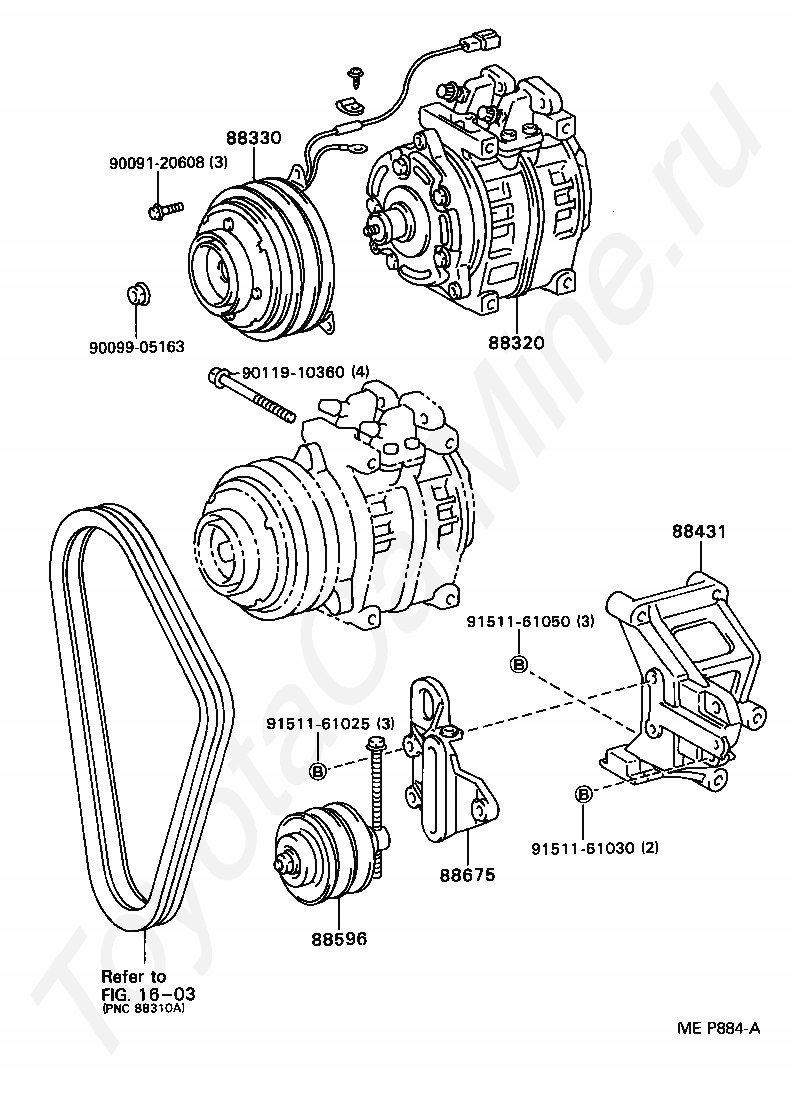 88330

90091-20608 (3)

90099-05163

88320

90119-10360 (4)

88431

91511-61050 (3)

B

91511-61025 (3)

B

B

91511-61030 (2)

88675

88596

Refer to
FIG. 16-03
(PNC 88310A)

ME P884-A

ToyotaCarMine.ru