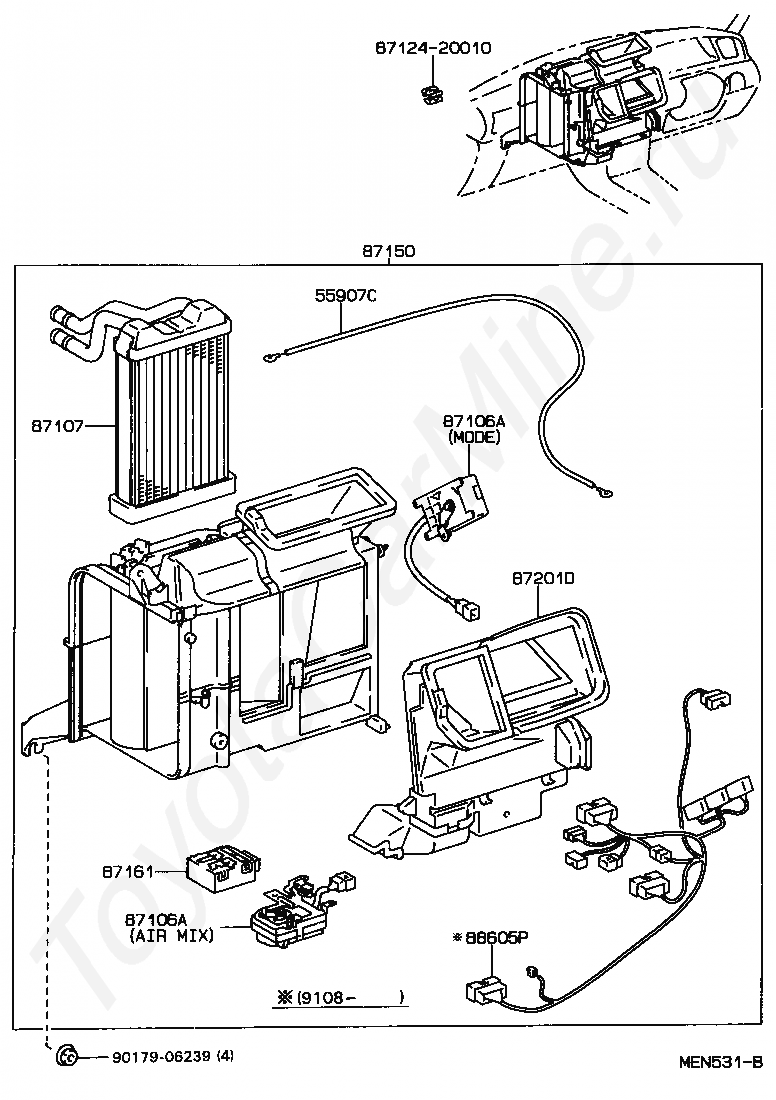 87124-20010

87150

55907C

87107

87106A
(MODE)

87201D

87161

87106A
(AIR MIX)

※88605P

※(9108- )

90179-06239 (4)

MEN531-B

ToyotaCarMine.ru