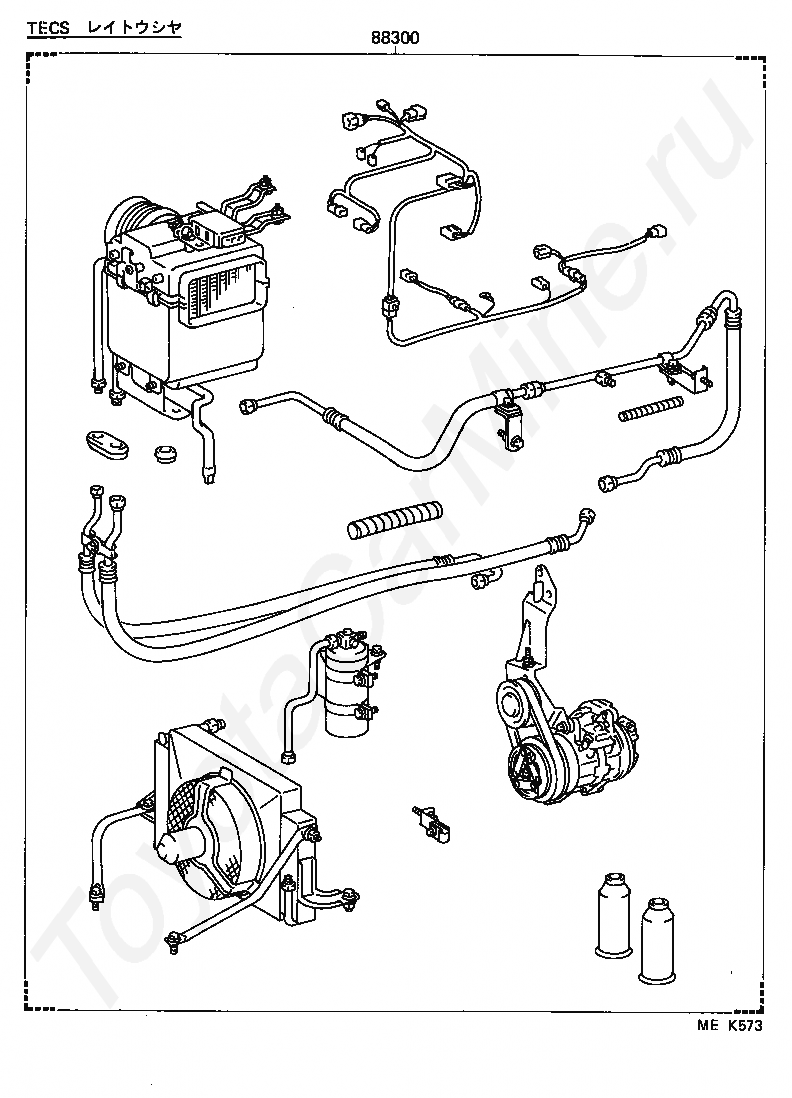 TECS レイトウシヤ

88300

ToyotaCarMine.ru

ME K573