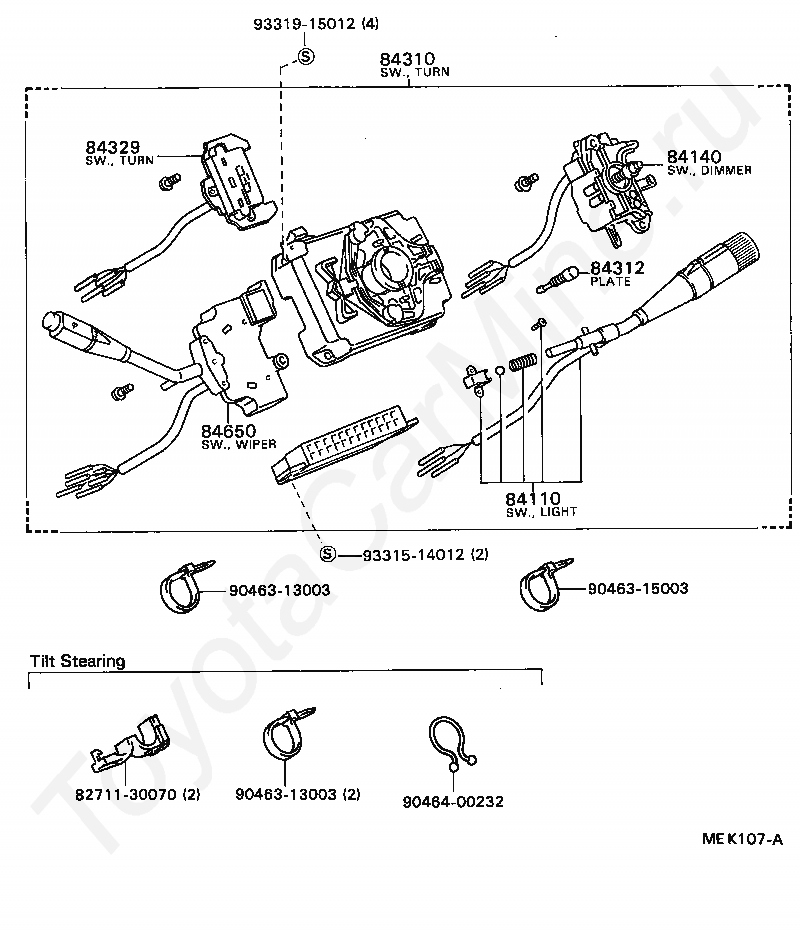 93319-15012 (4)

S

84310
SW., TURN

84329
SW., TURN

84140
SW., DIMMER

84312
PLATE

84650
SW., WIPER

84110
SW., LIGHT

S 93315-14012 (2)

90463-13003

90463-15003

Tilt Stearing

82711-30070 (2)

90463-13003 (2)

90464-00232

MEK107-A

ToyotaCarMine.ru