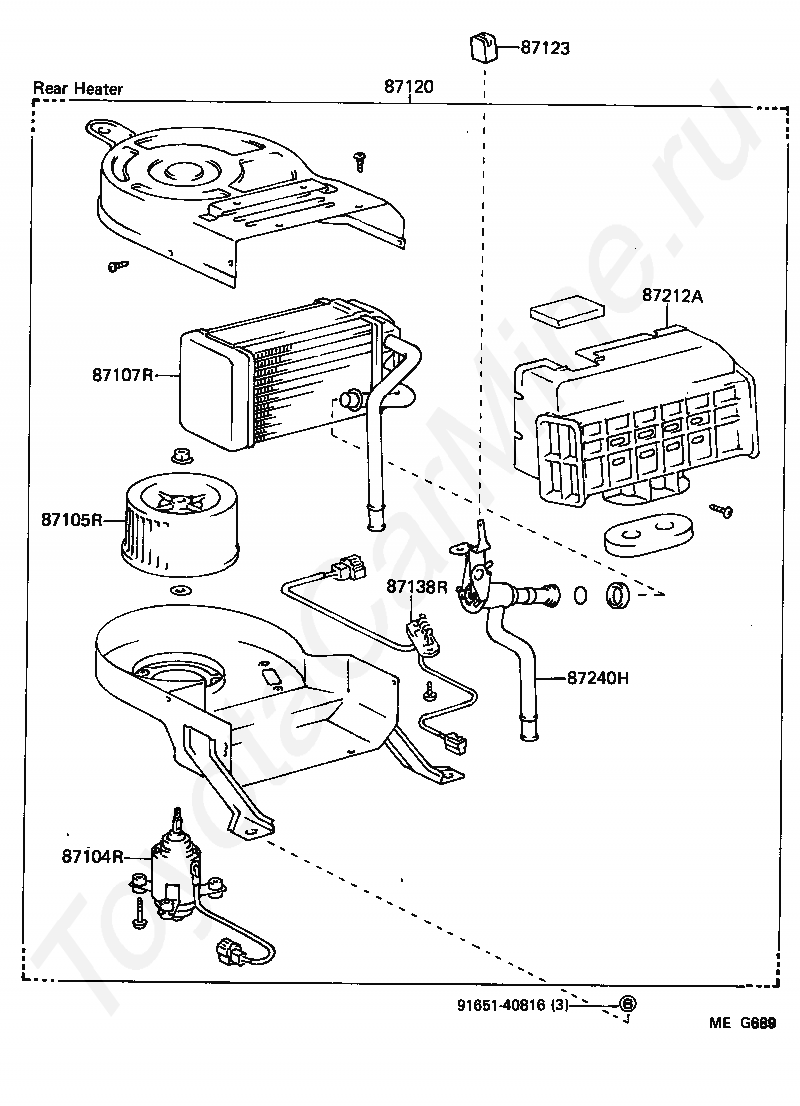 87123

Rear Heater

87120

87212A

87107R

87105R

87138R

87240H

87104R

91651-40816 (3)

ME G689

ToyotaCarMine.ru