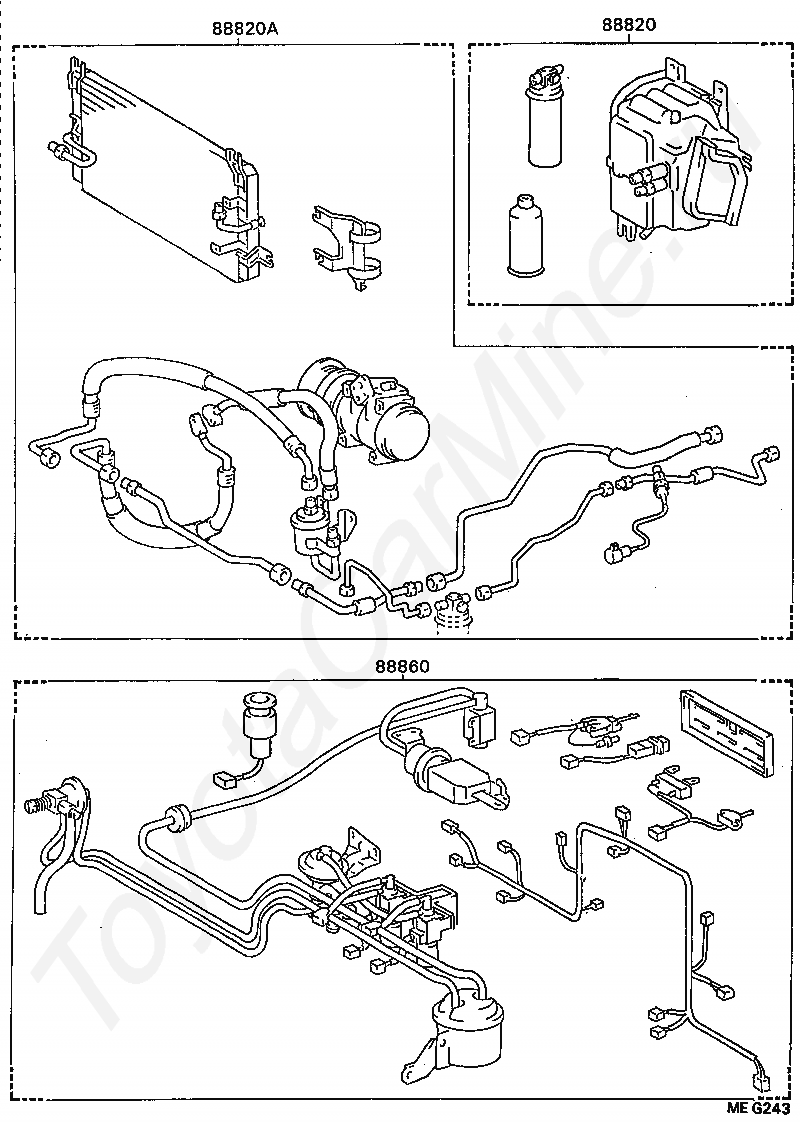 88820A

88820

88860

ToyotaCarMine.ru

ME G243