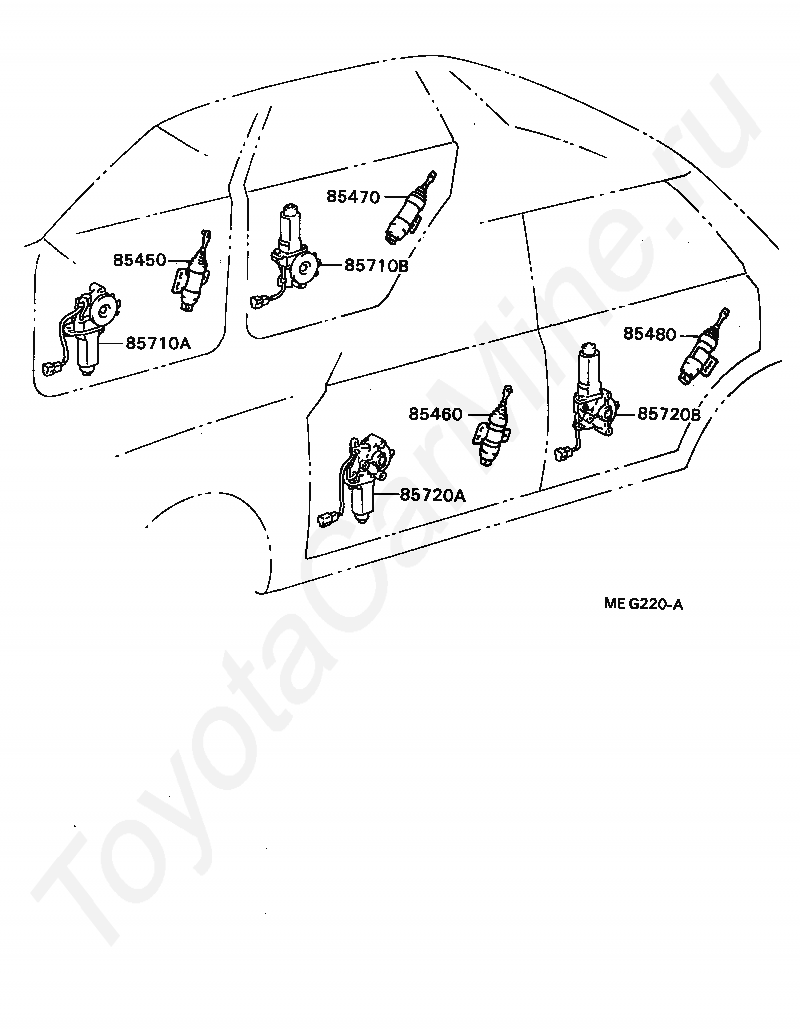 85470
85450
85710B
85710A
85480
85460
85720B
85720A
ME G220-A
ToyotaCarMine.ru